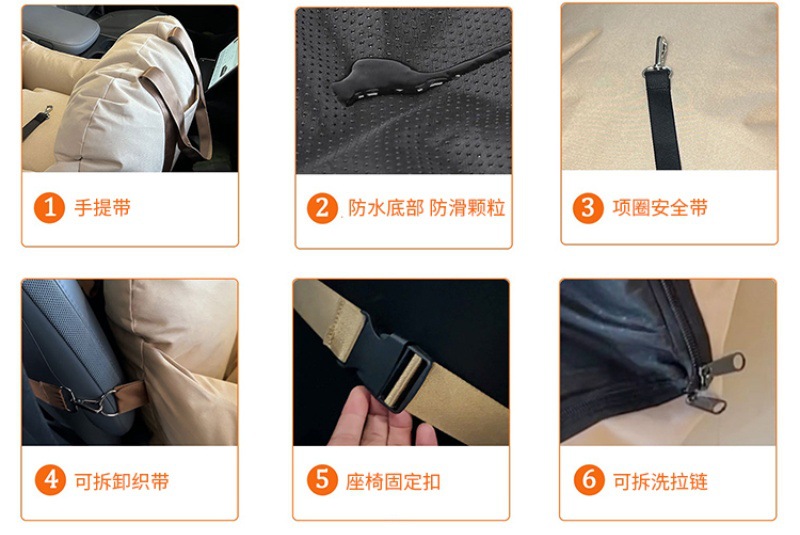 1 手提带

2 防水底部 防滑颗粒

3 项圈安全带

4 可拆卸织带

5 座椅固定扣

6 可拆洗拉链