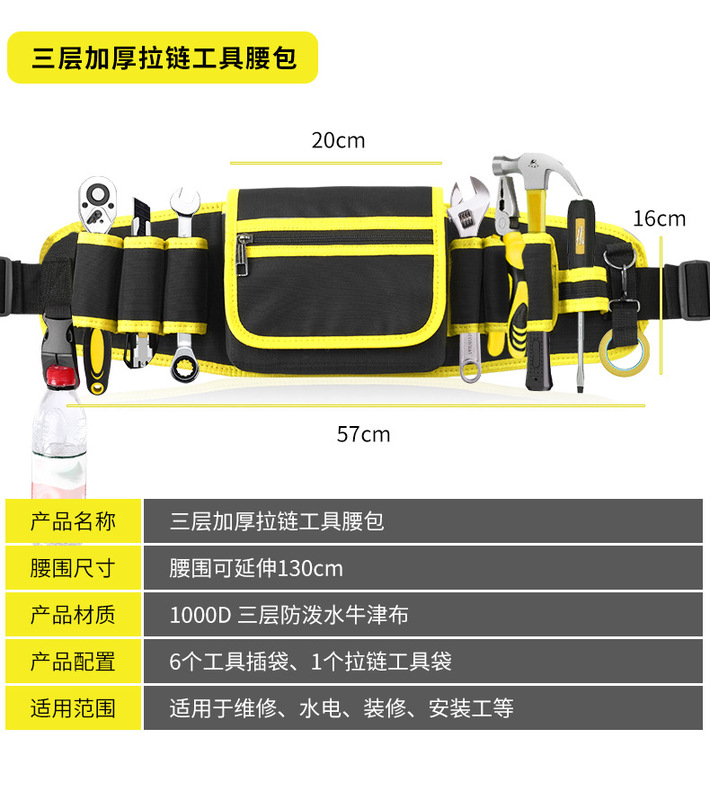 三层加厚拉链工具腰包

20cm

16cm

57cm

| 产品名称 | 三层加厚拉链工具腰包 |
|---|---|
| 腰围尺寸 | 腰围可延伸130cm |
| 产品材质 | 1000D 三层防泼水牛津布 |
| 产品配置 | 6个工具插袋、1个拉链工具袋 |
| 适用范围 | 适用于维修、水电、装修、安装工等 |