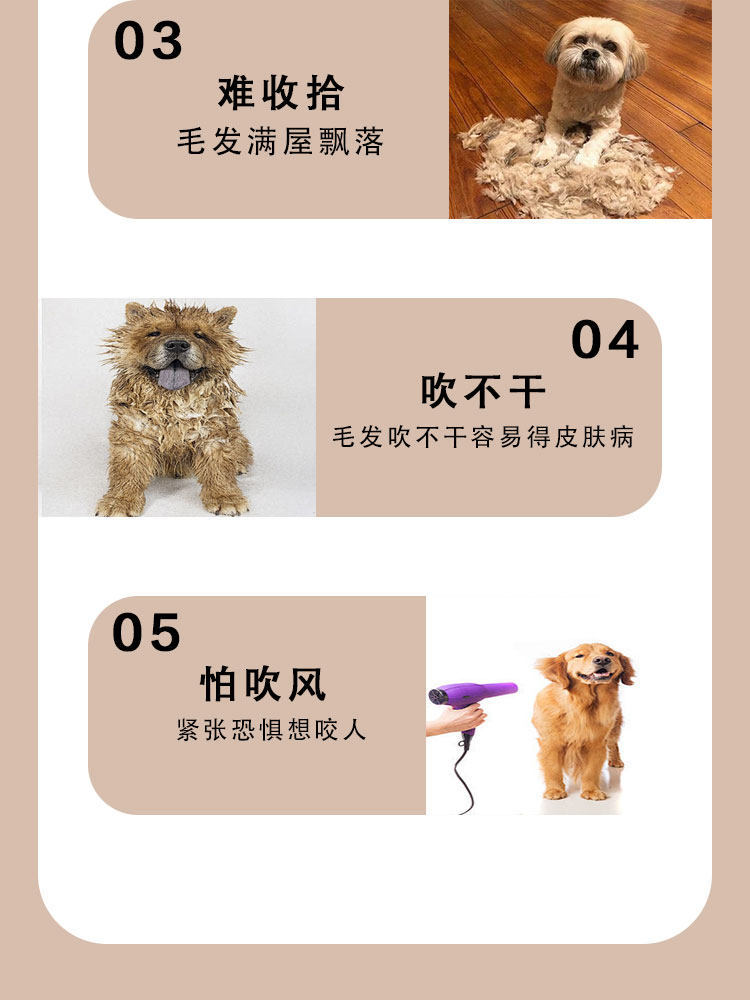 03
难收拾
毛发满屋飘落

04
吹不干
毛发吹不干容易得皮肤病

05
怕吹风
紧张恐惧想咬人