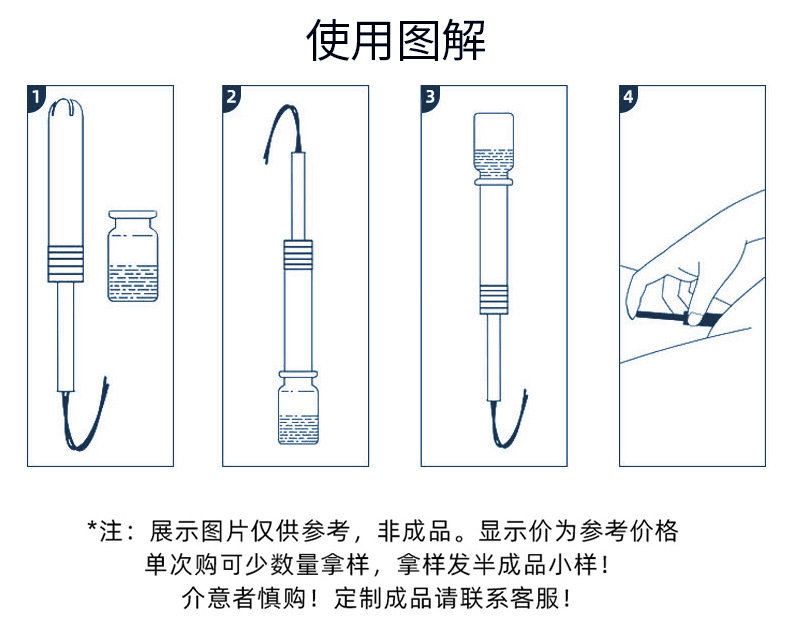 使用图解

1

2

3

4

*注：展示图片仅供参考，非成品。显示价为参考价格
单次购可少数量拿样，拿样发半成品小样！
介意者慎购！定制成品请联系客服！