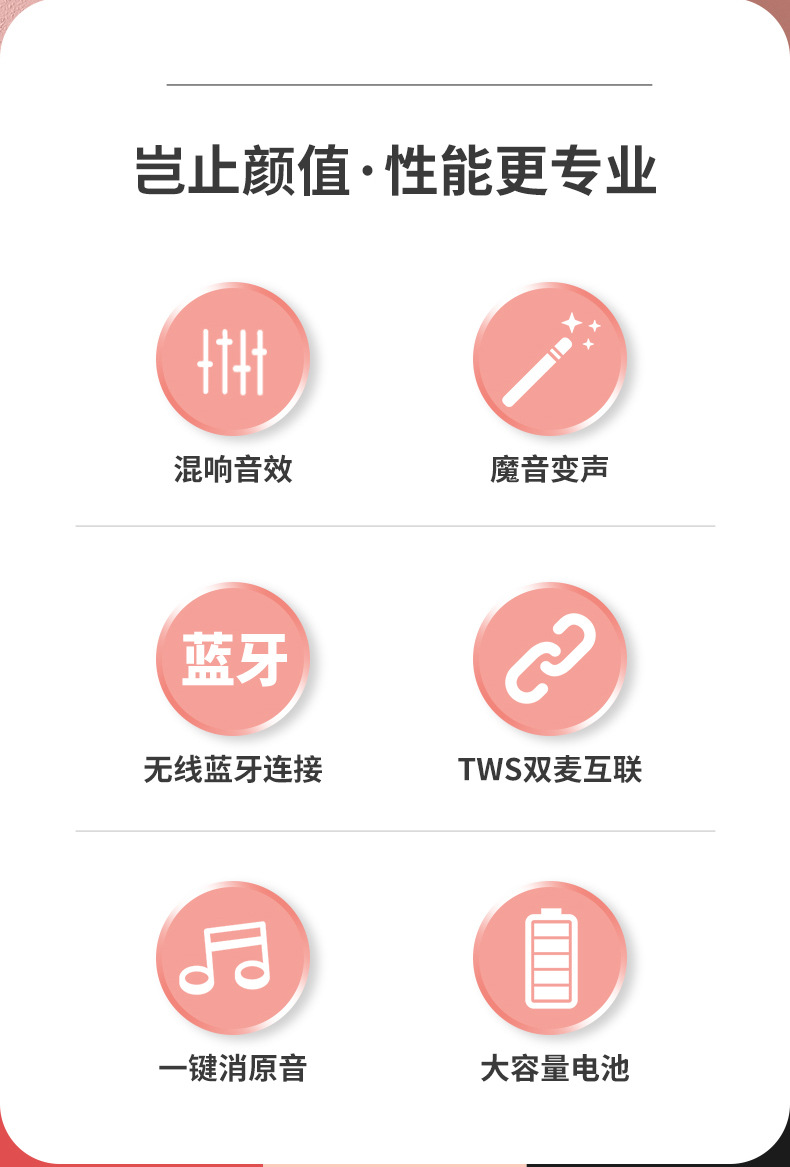 岂止颜值·性能更专业

混响音效

魔音变声

蓝牙

无线蓝牙连接

TWS双麦互联

一键消原音

大容量电池