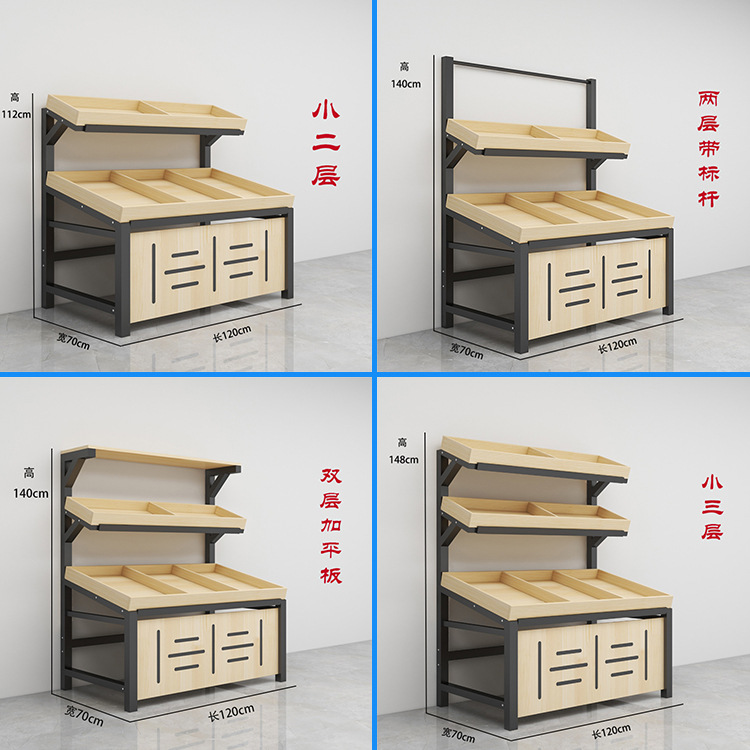 高
112cm

小二层

宽70cm
长120cm

高
140cm

两层带标杆

宽70cm
长120cm

高
140cm

双层加平板

宽70cm
长120cm

高
148cm

小三层

宽70cm
长120cm