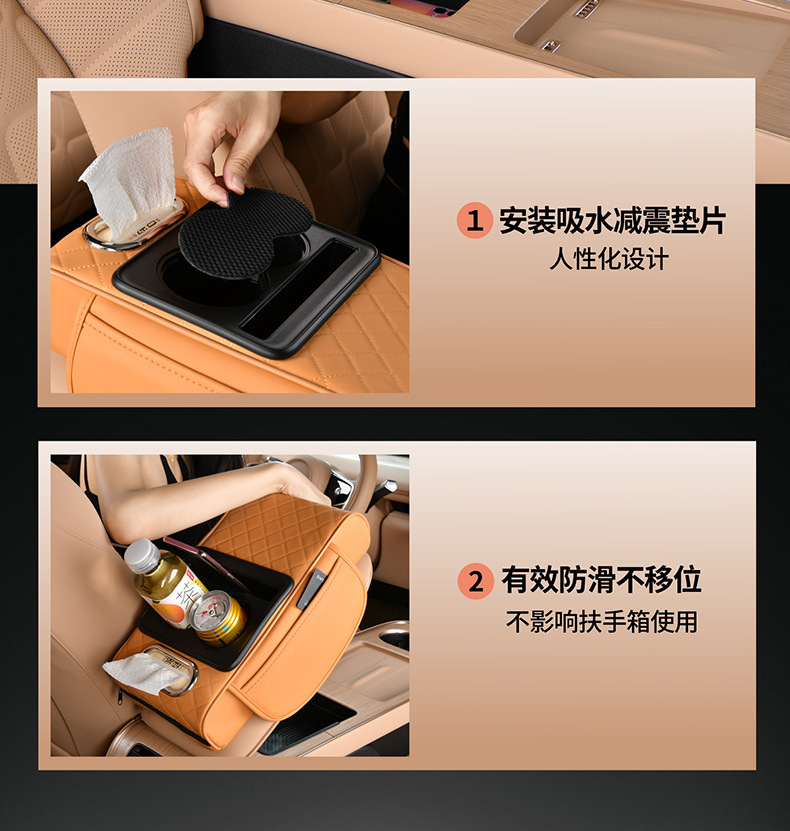 1 安装吸水减震垫片
人性化设计

2 有效防滑不移位
不影响扶手箱使用