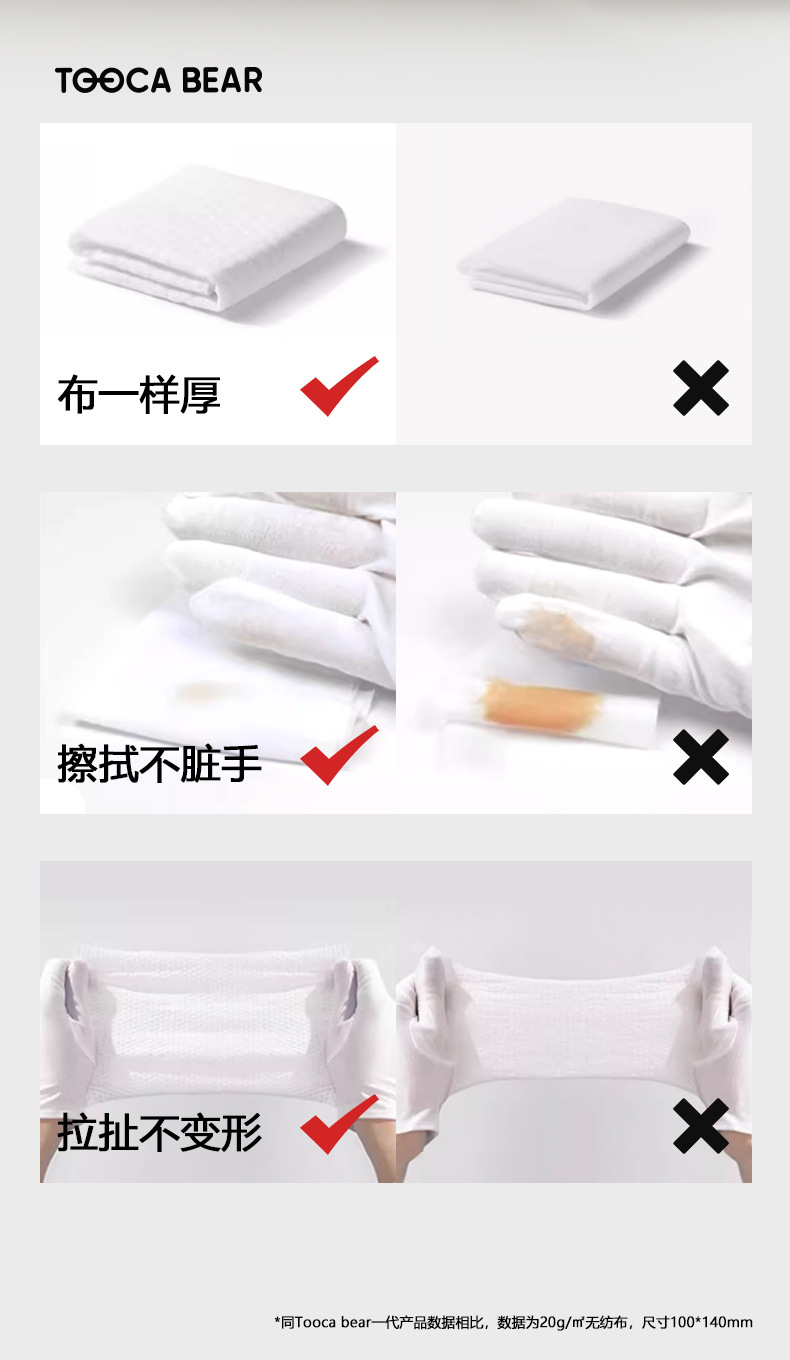 TOOCA BEAR

布一样厚

擦拭不脏手

拉扯不变形

*同Tooca bear一代产品数据相比，数据为20g/㎡无纺布，尺寸100*140mm