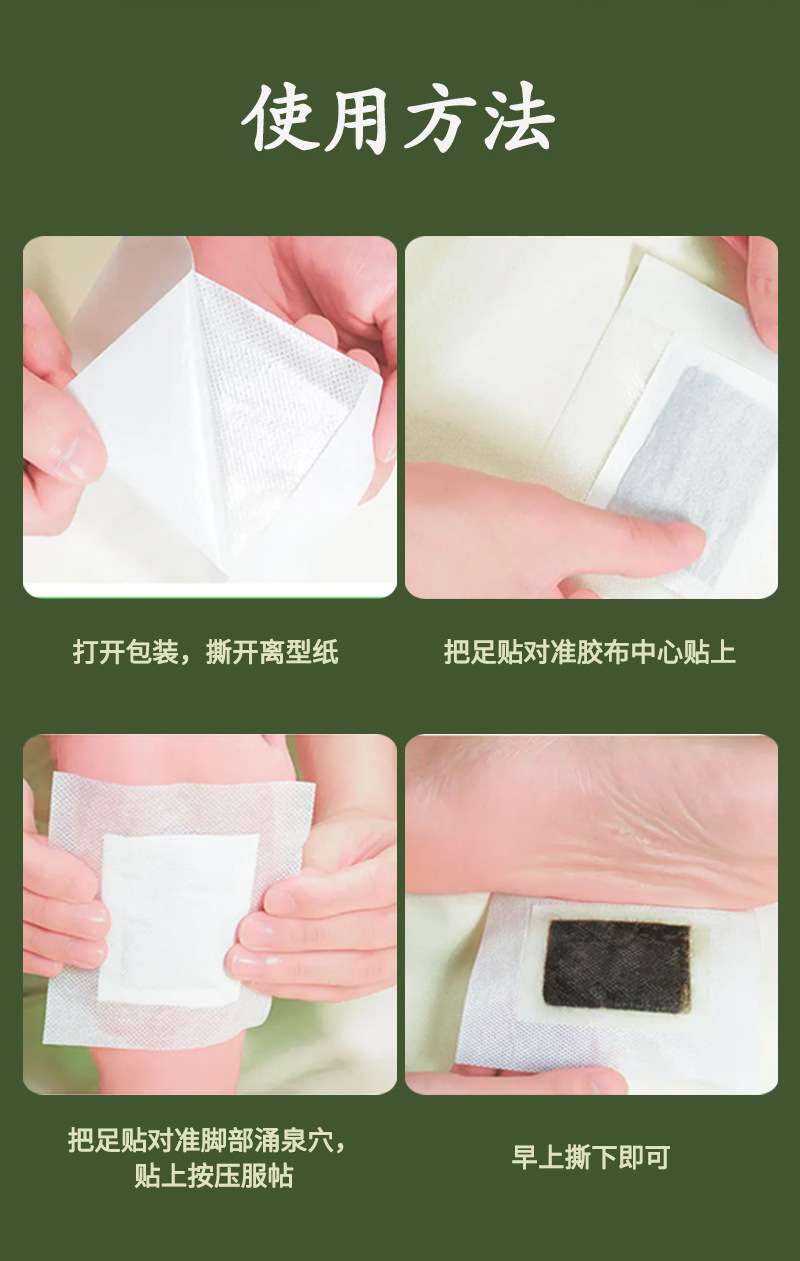 使用方法

打开包装，撕开离型纸

把足贴对准胶布中心贴上

把足贴对准脚部涌泉穴，贴上按压服帖

早上撕下即可