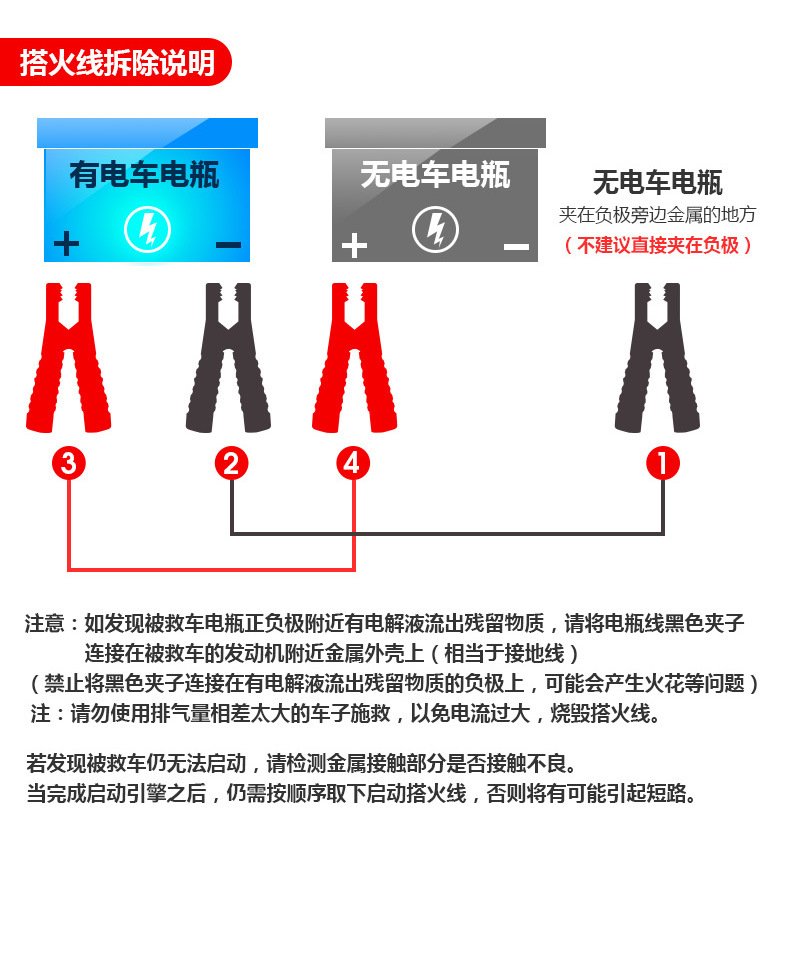 搭火线拆除说明

有电车电瓶
+ −

无电车电瓶
+ −

无电车电瓶
夹在负极旁边金属的地方
（不建议直接夹在负极）

3 2 4 1

注意：如发现被救车电瓶正负极附近有电解液流出残留物质，请将电瓶线黑色夹子连接在被救车的发动机附近金属外壳上（相当于接地线）
（禁止将黑色夹子连接在有电解液流出残留物质的负极上，可能会产生火花等问题）
注：请勿使用排气量相差太大的车子施救，以免电流过大，烧毁搭火线。

若发现被救车仍无法启动，请检测金属接触部分是否接触不良。
当完成启动引擎之后，仍需按顺序取下启动搭火线，否则将有可能引起短路。