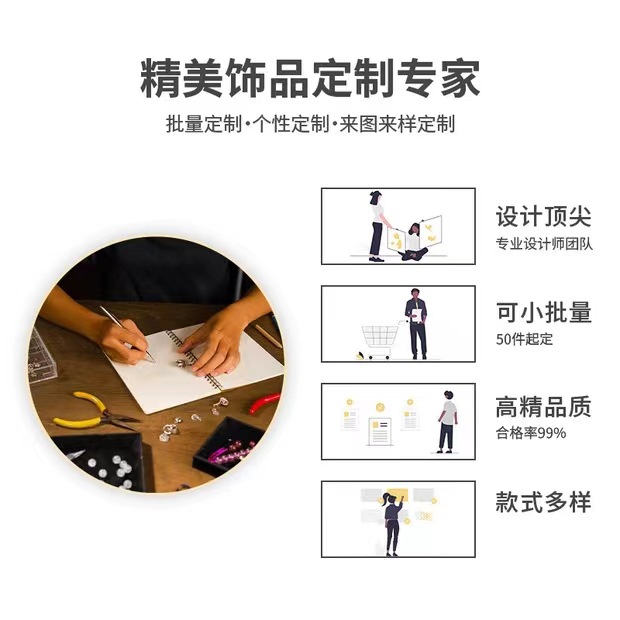 精美饰品定制专家

批量定制·个性定制·来图来样定制

设计顶尖
专业设计师团队

可小批量
50件起定

高精品质
合格率99%

款式多样