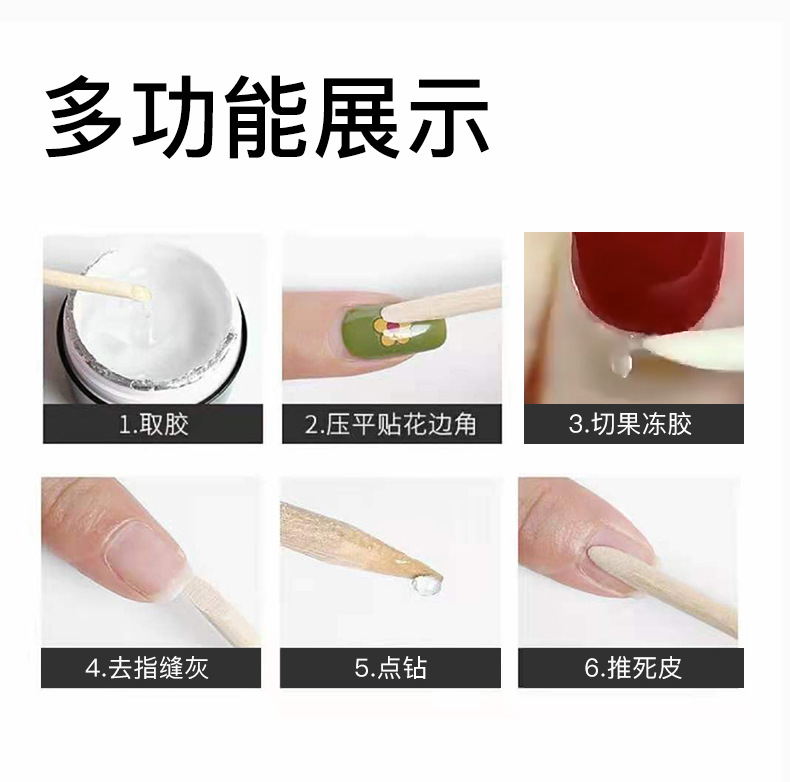 多功能展示

1.取胶

2.压平贴花边角

3.切果冻胶

4.去指缝灰

5.点钻

6.推死皮