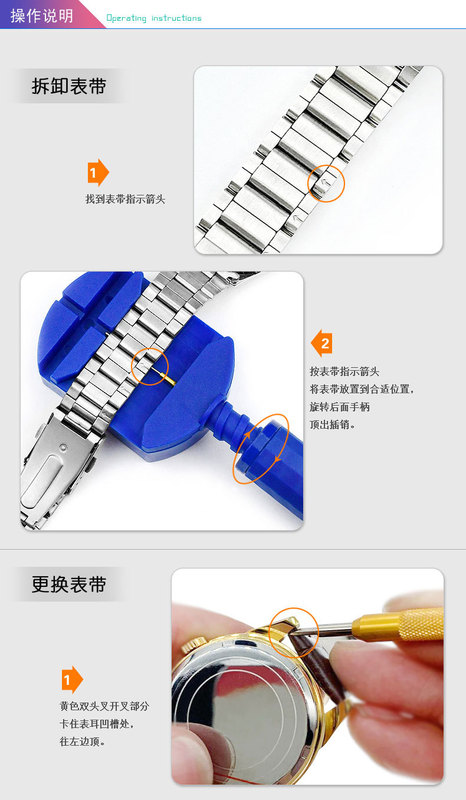 操作说明 Operating instructions

拆卸表带

1
找到表带指示箭头

2
按表带指示箭头
将表带放置到合适位置，
旋转后面手柄
顶出插销。

更换表带

1
黄色双头叉开叉部分
卡住表耳凹槽处，
往左边顶。