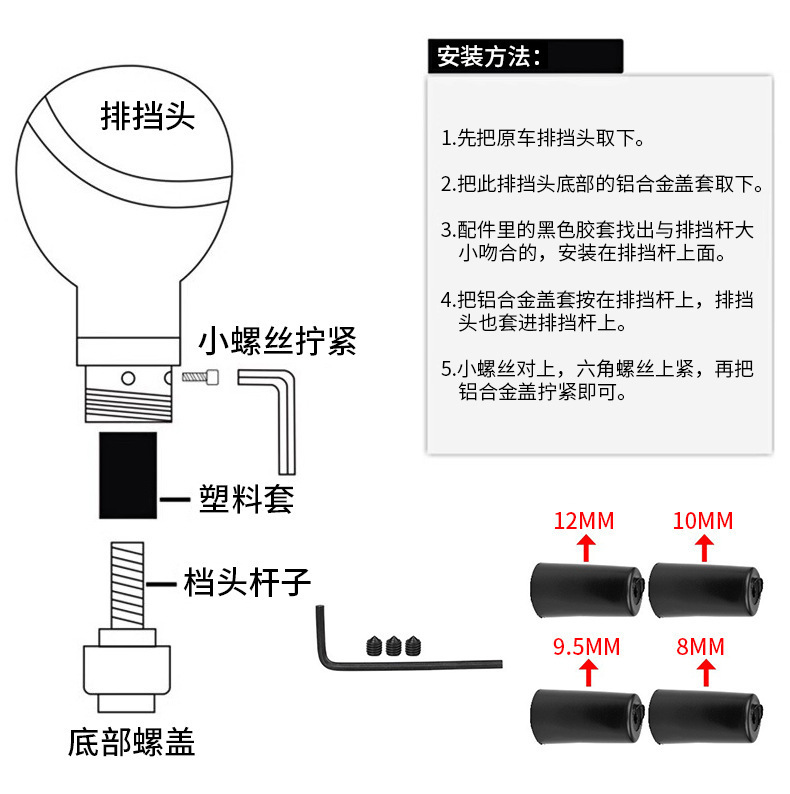 排挡头

小螺丝拧紧

塑料套

档头杆子

底部螺盖

安装方法：

1.先把原车排挡头取下。

2.把此排挡头底部的铝合金盖套取下。

3.配件里的黑色胶套找出与排挡杆大小吻合的，安装在排挡杆上面。

4.把铝合金盖套按在排挡杆上，排挡头也套进排挡杆上。

5.小螺丝对上，六角螺丝上紧，再把铝合金盖拧紧即可。

12MM

10MM

9.5MM

8MM