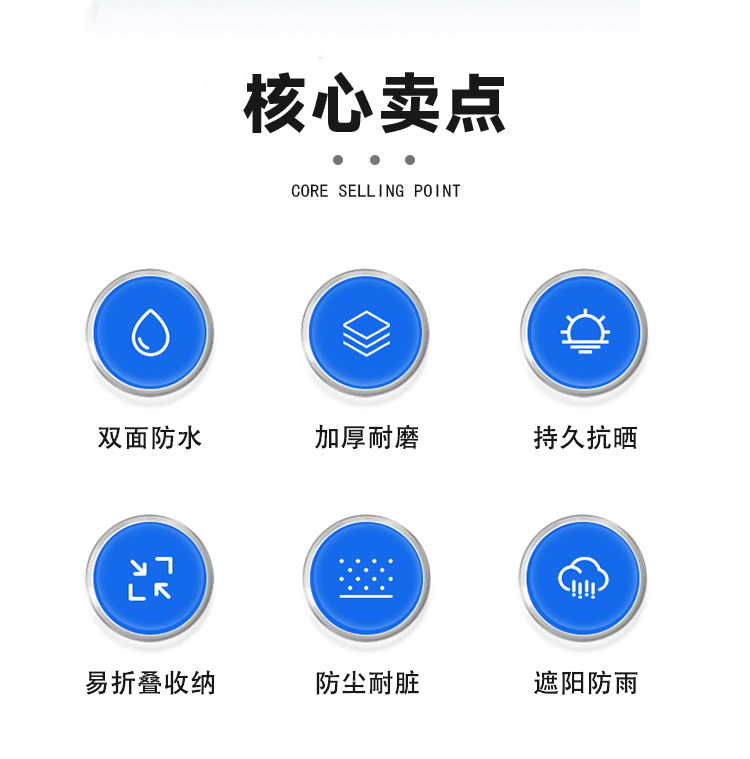 核心卖点

CORE SELLING POINT

双面防水

加厚耐磨

持久抗晒

易折叠收纳

防尘耐脏

遮阳防雨