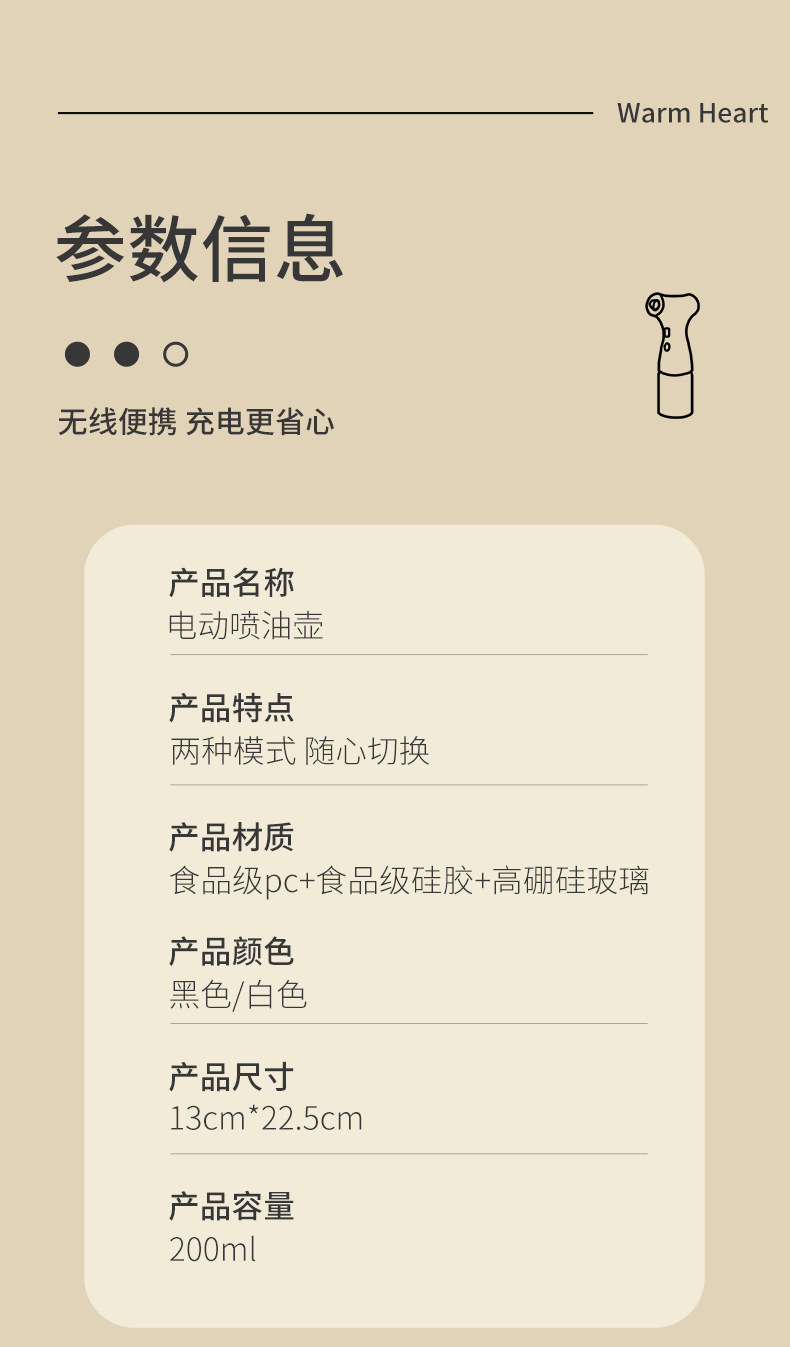 Warm Heart

参数信息

无线便携 充电更省心

产品名称
电动喷油壶

产品特点
两种模式 随心切换

产品材质
食品级pc+食品级硅胶+高硼硅玻璃

产品颜色
黑色/白色

产品尺寸
13cm*22.5cm

产品容量
200ml