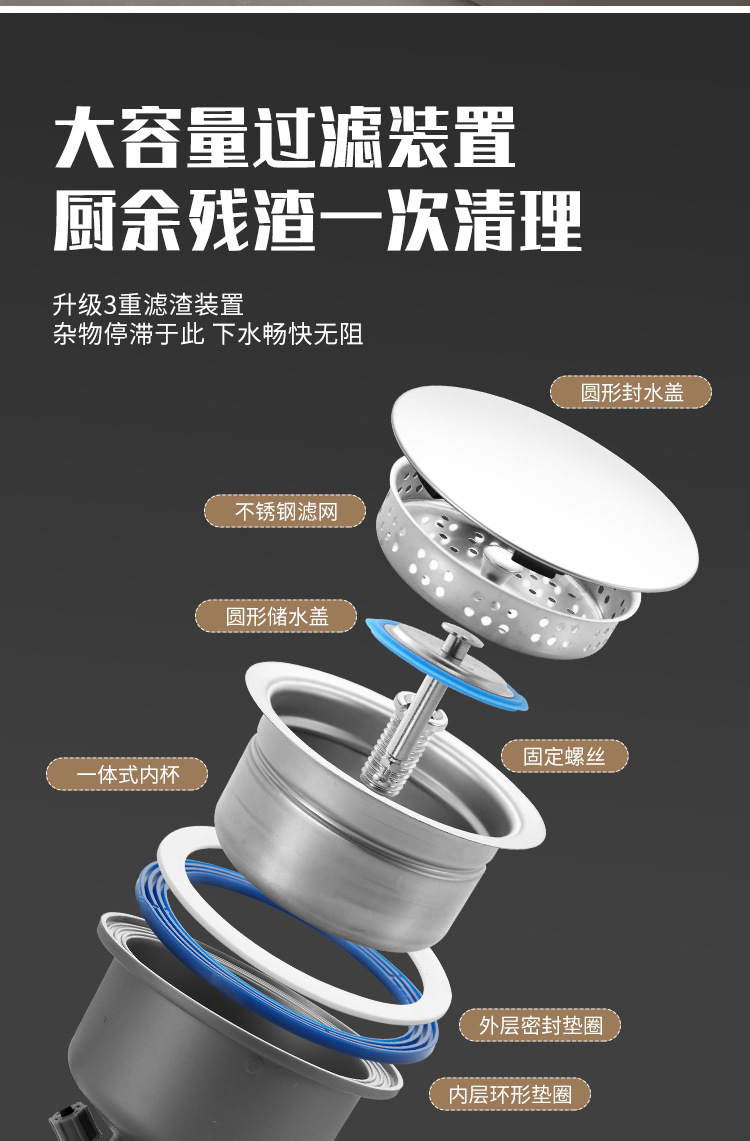 大容量过滤装置
厨余残渣一次清理

升级3重滤渣装置
杂物停滞于此 下水畅快无阻

圆形封水盖

不锈钢滤网

圆形储水盖

固定螺丝

一体式内杯

外层密封垫圈

内层环形垫圈