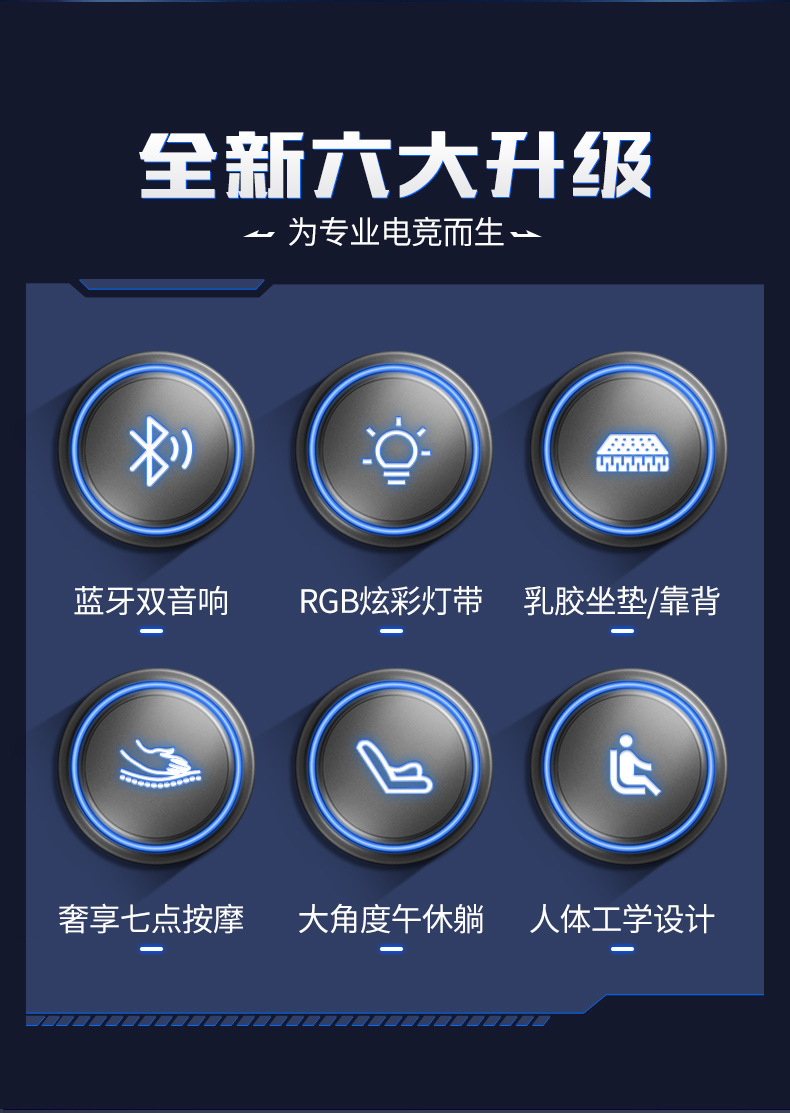 全新六大升级

为专业电竞而生

蓝牙双音响

RGB炫彩灯带

乳胶坐垫/靠背

奢享七点按摩

大角度午休躺

人体工学设计