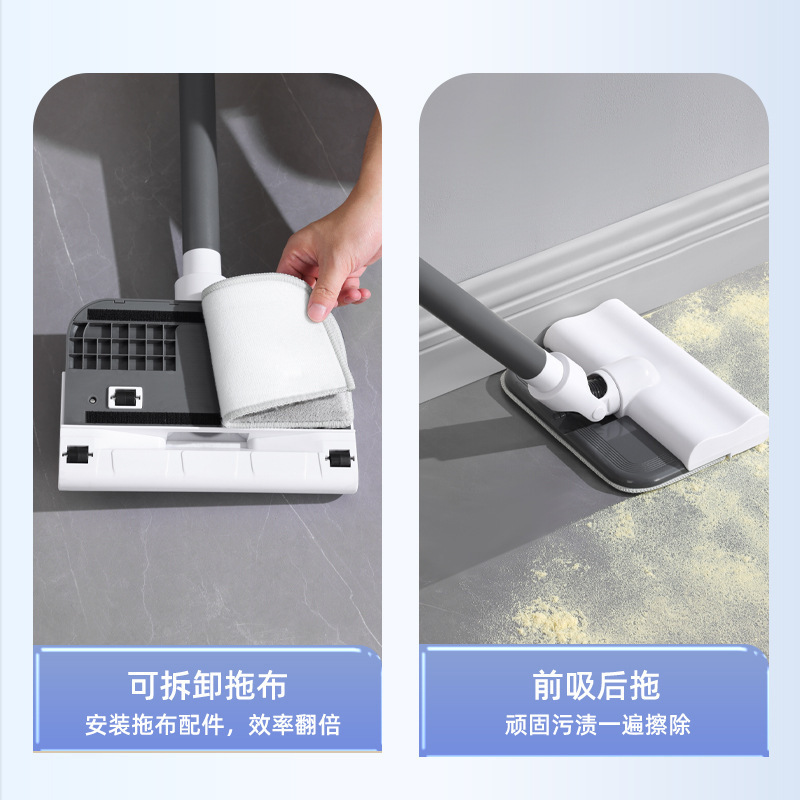 可拆卸拖布
安装拖布配件，效率翻倍

前吸后拖
顽固污渍一遍擦除