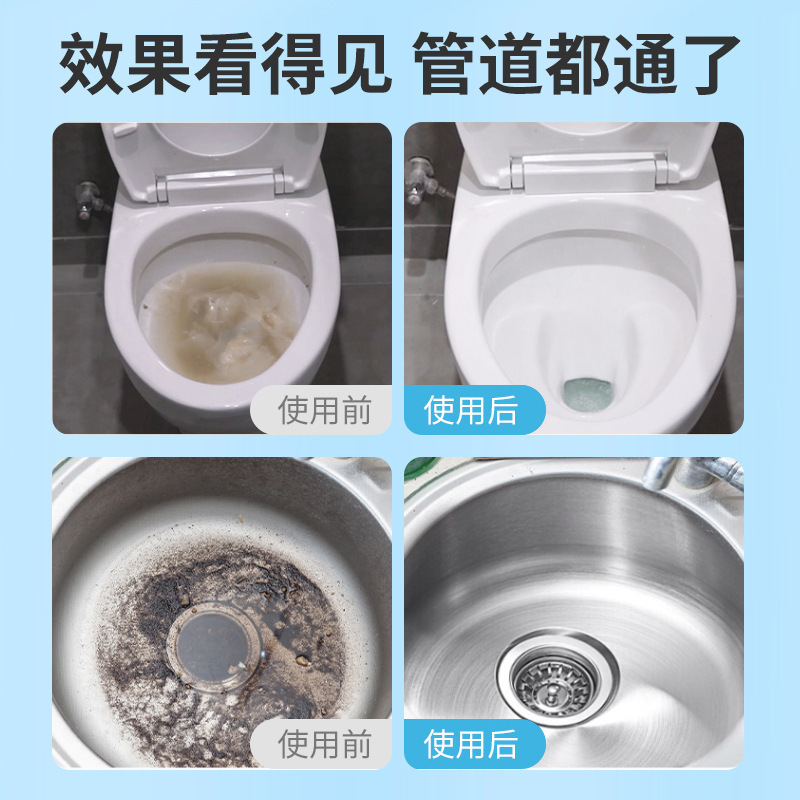 效果看得见 管道都通了

使用前

使用后

使用前

使用后