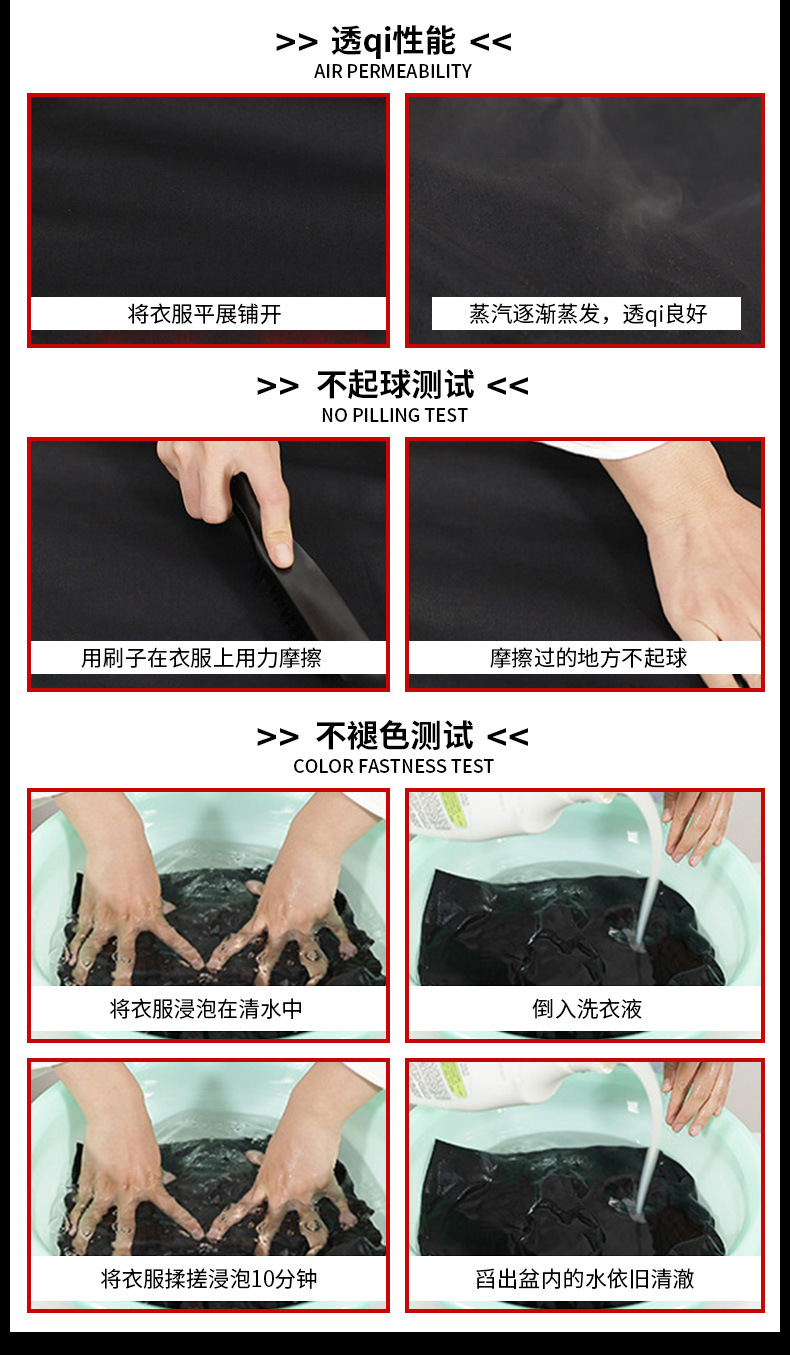 >> 透qi性能 <<
AIR PERMEABILITY

将衣服平展铺开

蒸汽逐渐蒸发，透qi良好

>> 不起球测试 <<
NO PILLING TEST

用刷子在衣服上用力摩擦

摩擦过的地方不起球

>> 不褪色测试 <<
COLOR FASTNESS TEST

将衣服浸泡在清水中

倒入洗衣液

将衣服揉搓浸泡10分钟

舀出盆内的水依旧清澈