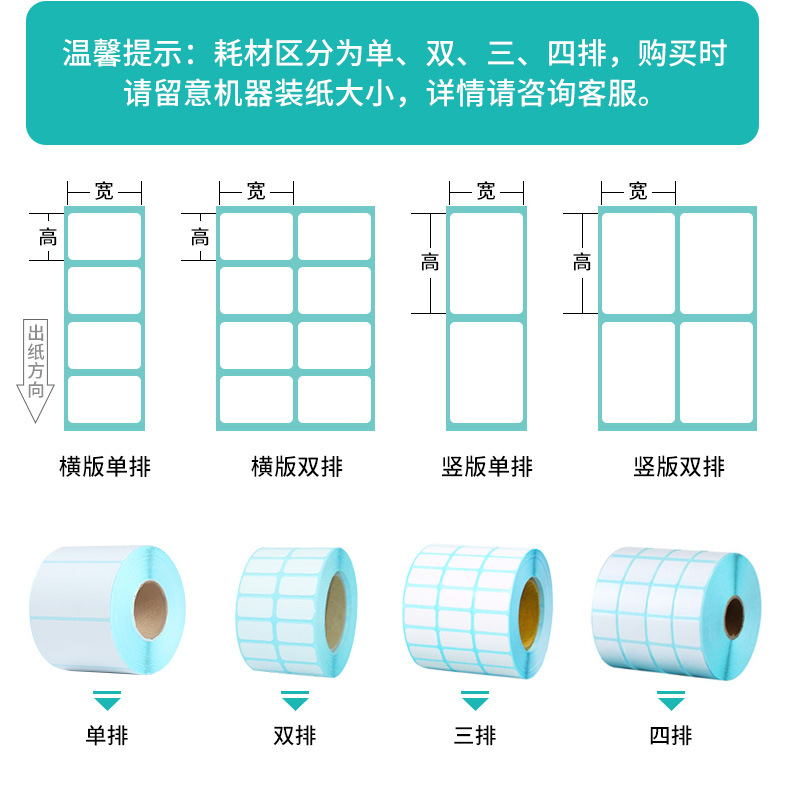 温馨提示：耗材区分为单、双、三、四排，购买时请留意机器装纸大小，详情请咨询客服。

宽
高
出纸方向
横版单排

宽
高
横版双排

宽
高
竖版单排

宽
高
竖版双排

单排

双排

三排

四排