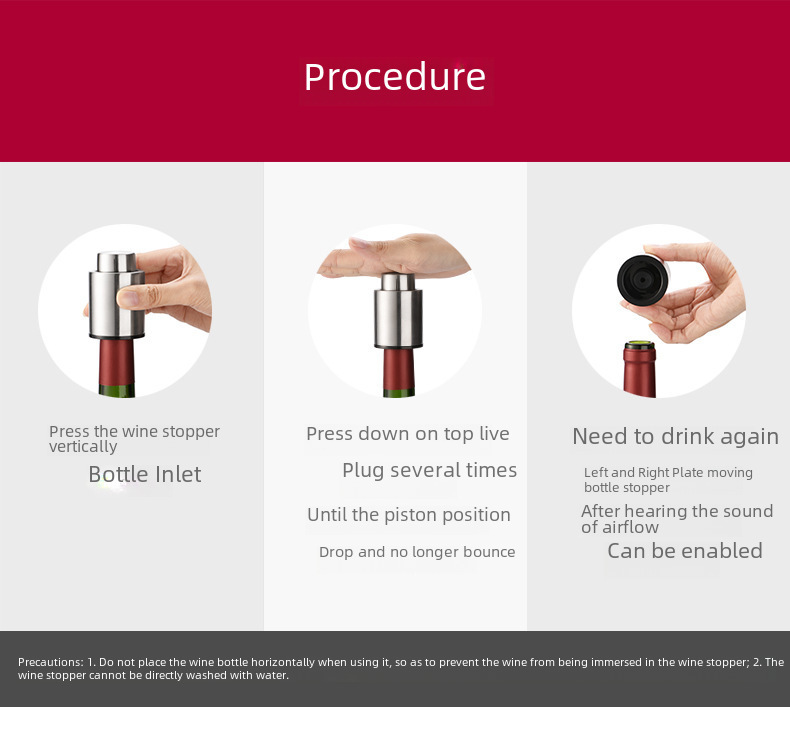 Procedure

Press the wine stopper vertically

Bottle Inlet

Press down on top live

Plug several times

Until the piston position

Drop and no longer bounce

Need to drink again

Left and Right Plate moving bottle stopper

After hearing the sound of airflow

Can be enabled

Precautions: 1. Do not place the wine bottle horizontally when using it, so as to prevent the wine from being immersed in the wine stopper; 2. The wine stopper cannot be directly washed with water.