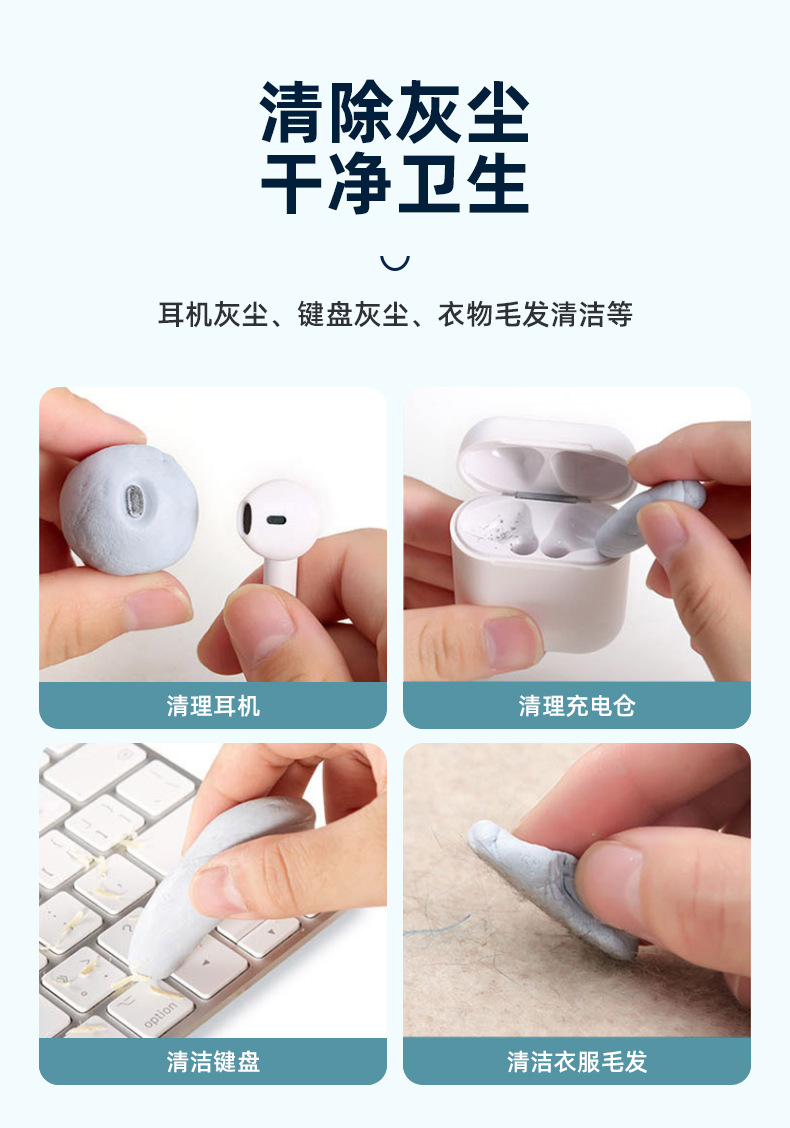 清除灰尘
干净卫生

耳机灰尘、键盘灰尘、衣物毛发清洁等

清理耳机

清理充电仓

option

清洁键盘

清洁衣服毛发