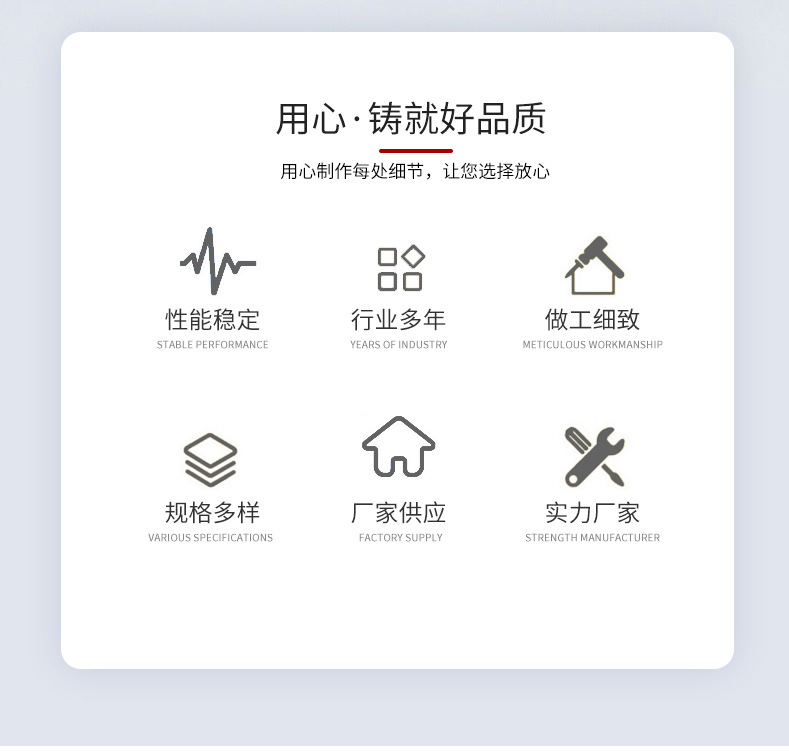 用心·铸就好品质

用心制作每处细节，让您选择放心

性能稳定
STABLE PERFORMANCE

行业多年
YEARS OF INDUSTRY

做工细致
METICULOUS WORKMANSHIP

规格多样
VARIOUS SPECIFICATIONS

厂家供应
FACTORY SUPPLY

实力厂家
STRENGTH MANUFACTURER