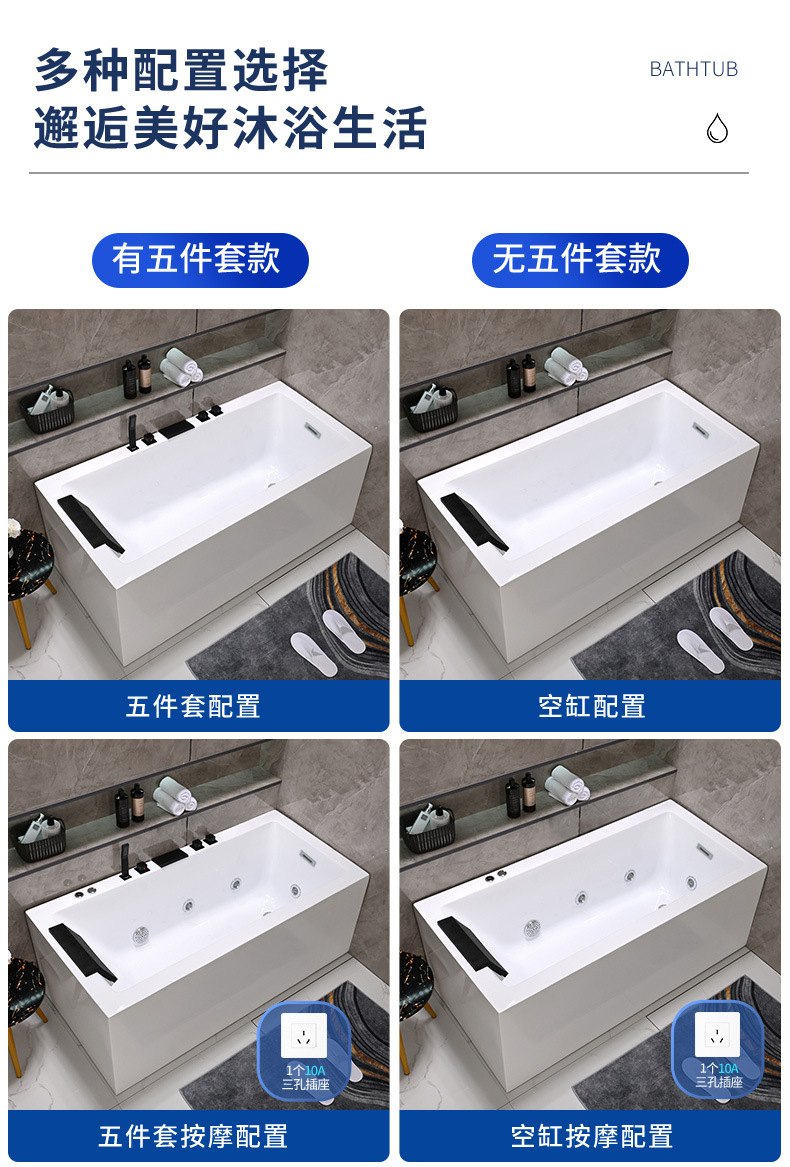 多种配置选择
邂逅美好沐浴生活

BATHTUB

有五件套款

无五件套款

五件套配置

空缸配置

1个10A
三孔插座

五件套按摩配置

1个10A
三孔插座

空缸按摩配置