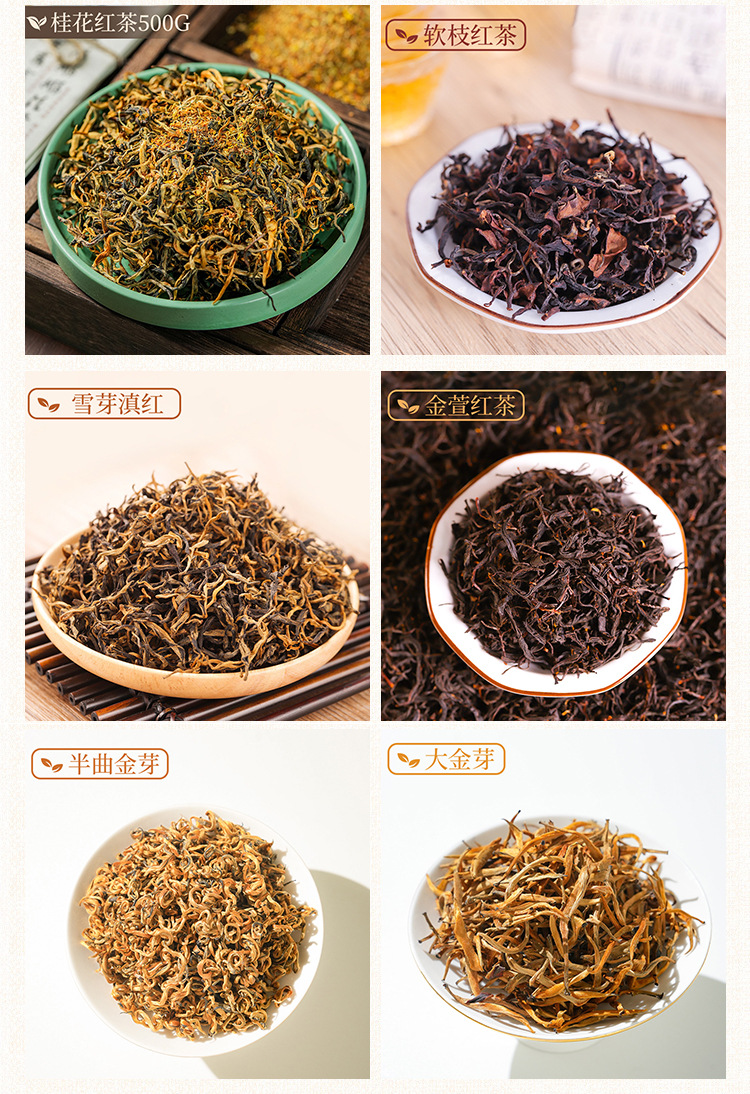 桂花红茶500G

软枝红茶

雪芽滇红

金萱红茶

半曲金芽

大金芽