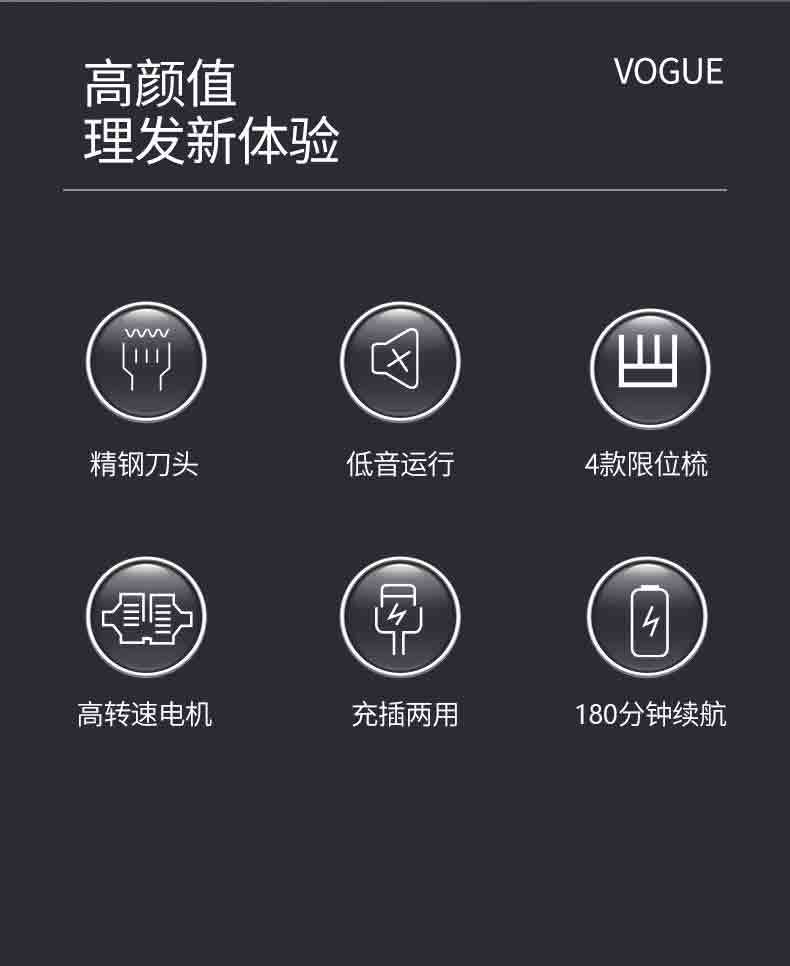 高颜值
理发新体验

VOGUE

精钢刀头

低音运行

4款限位梳

高转速电机

充插两用

180分钟续航