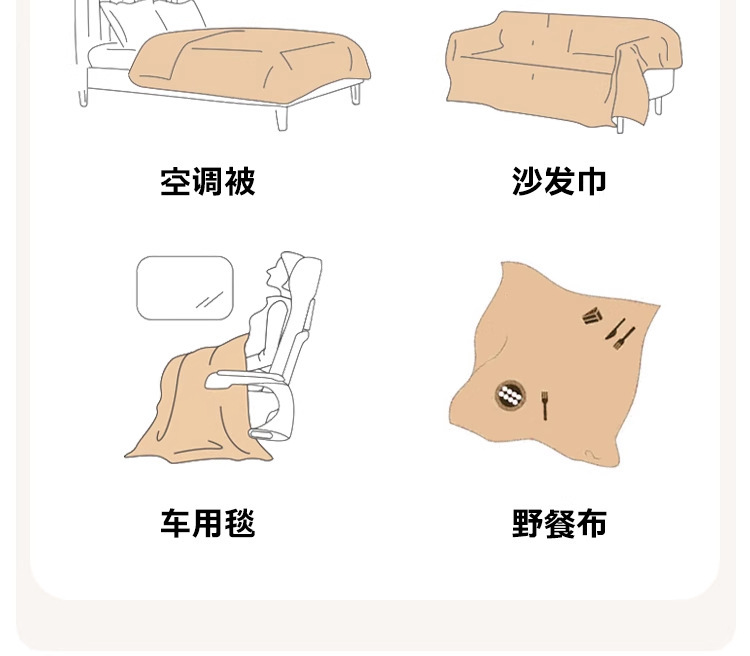 空调被

沙发巾

车用毯

野餐布