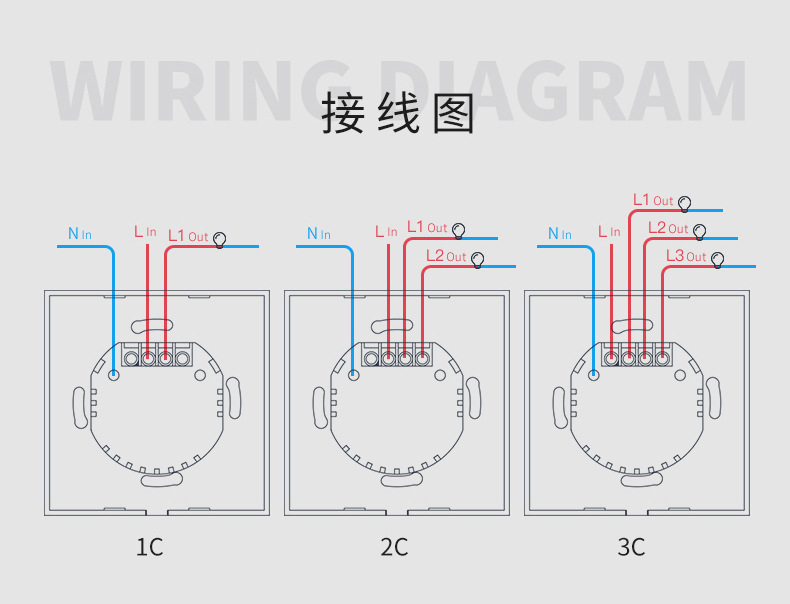 WIRING DIAGRAM

接线图

N In
L In
L1 Out

1C

N In
L In
L1 Out
L2 Out

2C

N In
L In
L1 Out
L2 Out
L3 Out

3C