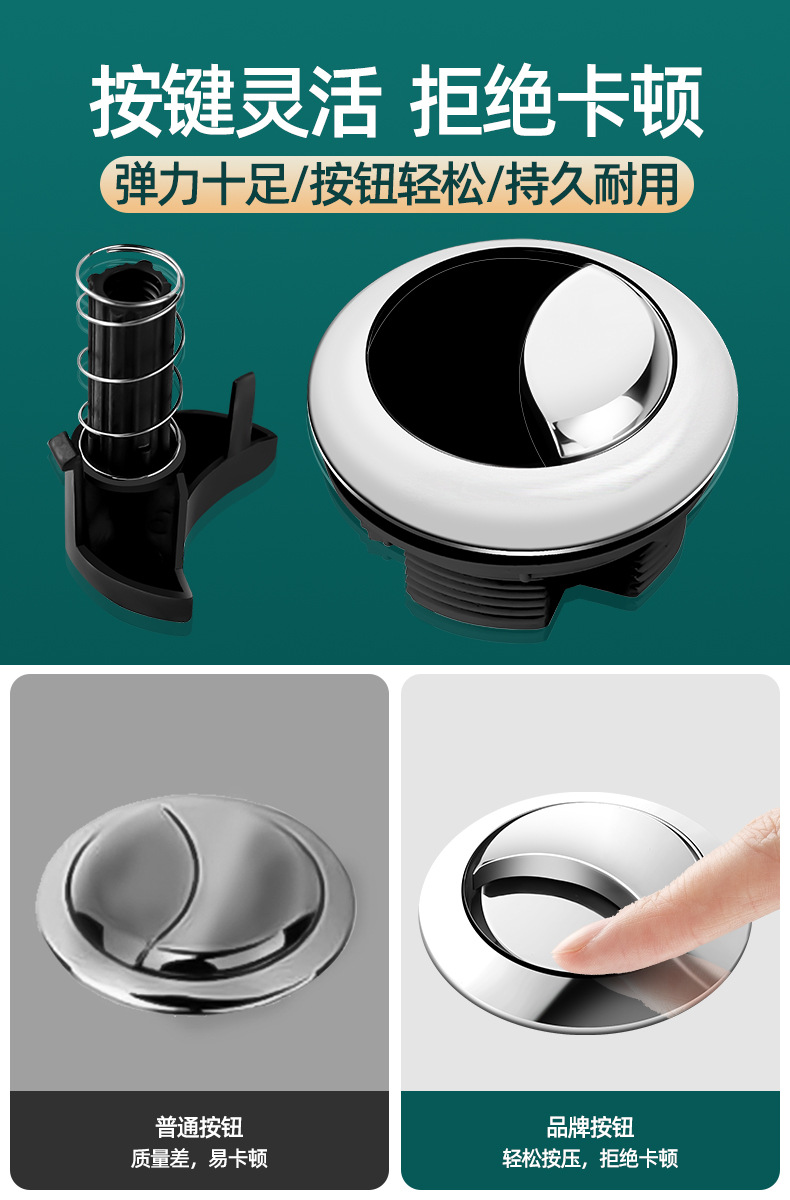 按键灵活 拒绝卡顿

弹力十足/按钮轻松/持久耐用

普通按钮

质量差，易卡顿

品牌按钮

轻松按压，拒绝卡顿