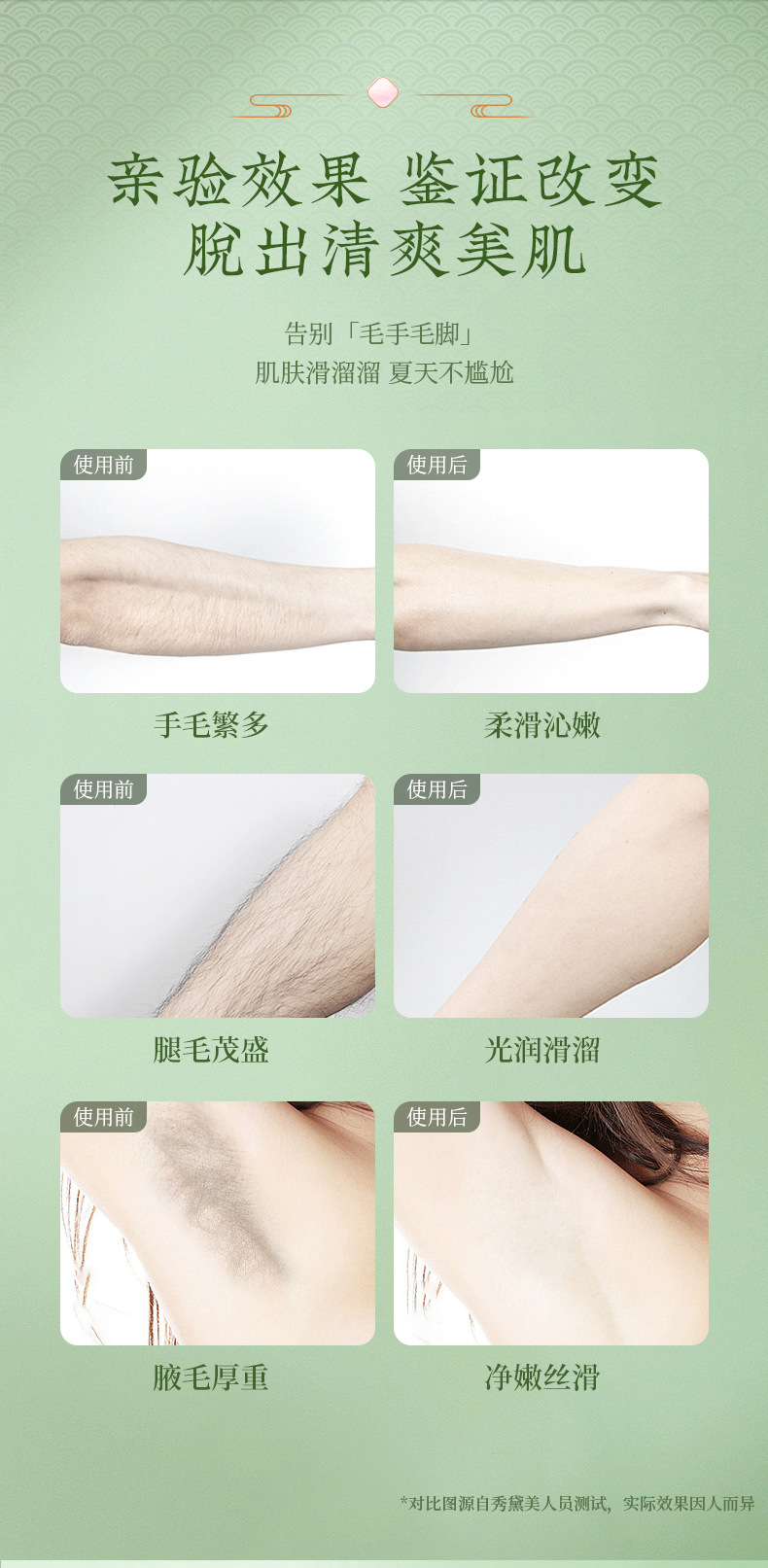 亲验效果 鉴证改变
脱出清爽美肌

告别「毛手毛脚」
肌肤滑溜溜 夏天不尴尬

使用前

手毛繁多

使用后

柔滑沁嫩

使用前

腿毛茂盛

使用后

光润滑溜

使用前

腋毛厚重

使用后

净嫩丝滑

*对比图源自秀黛美人员测试，实际效果因人而异