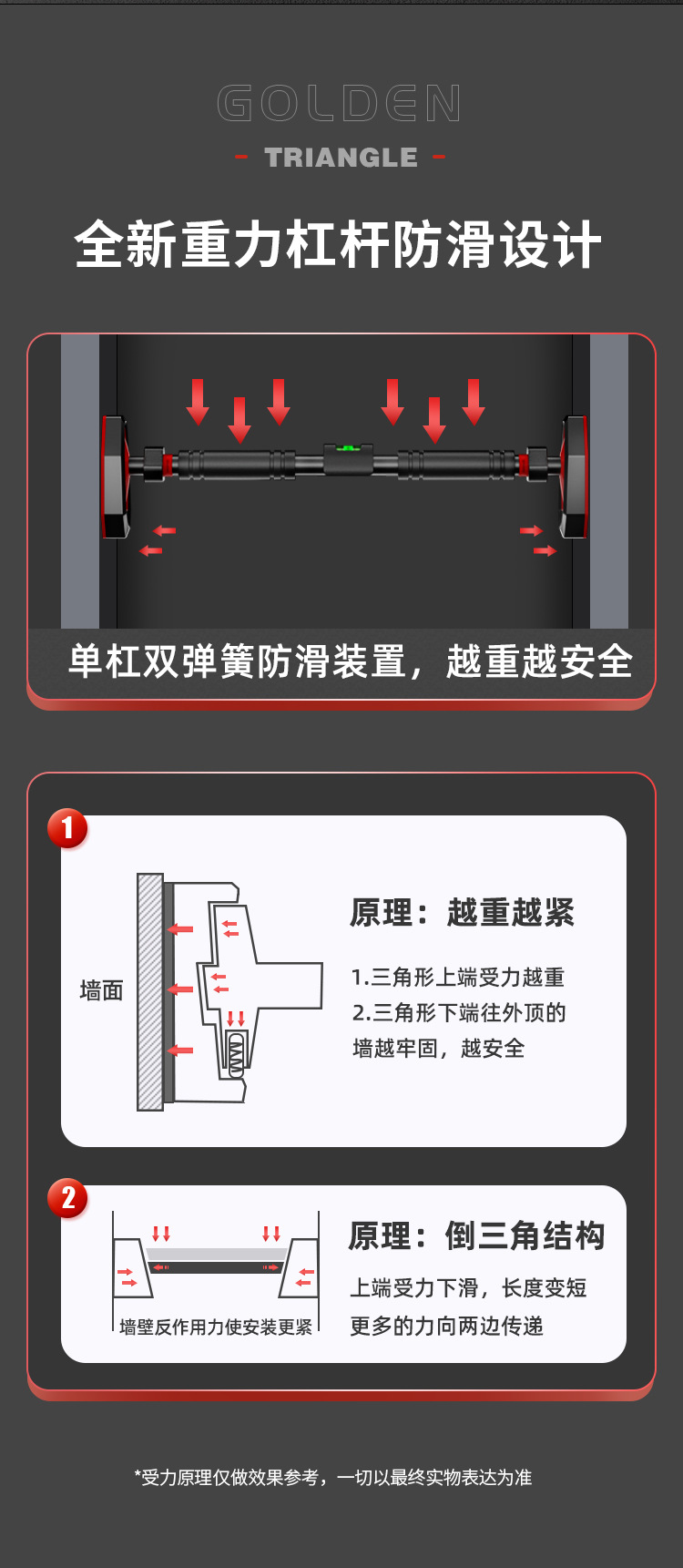 GOLDEN

- TRIANGLE -

全新重力杠杆防滑设计

单杠双弹簧防滑装置，越重越安全

1

墙面

原理：越重越紧

1.三角形上端受力越重

2.三角形下端往外顶的墙越牢固，越安全

2

墙壁反作用力使安装更紧

原理：倒三角结构

上端受力下滑，长度变短

更多的力向两边传递

*受力原理仅做效果参考，一切以最终实物表达为准