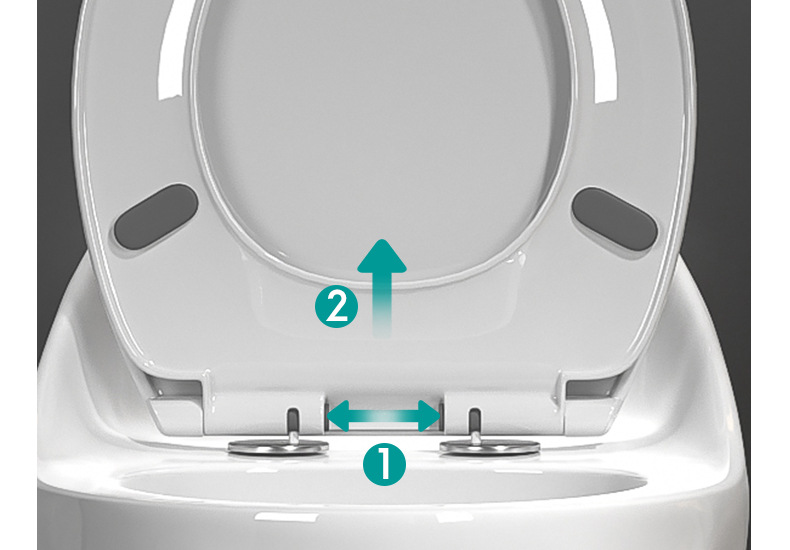 2

1