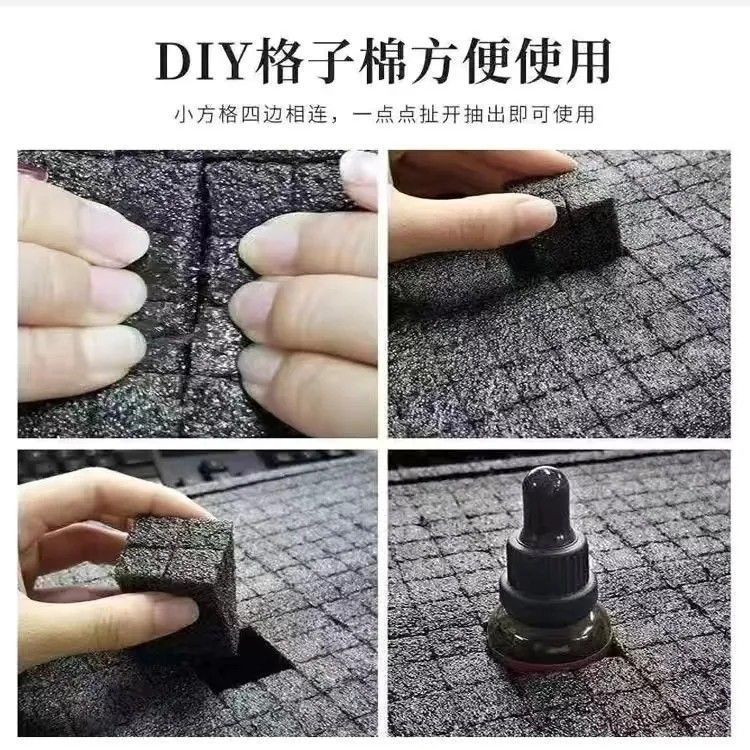 DIY格子棉方便使用

小方格四边相连，一点点扯开抽出即可使用