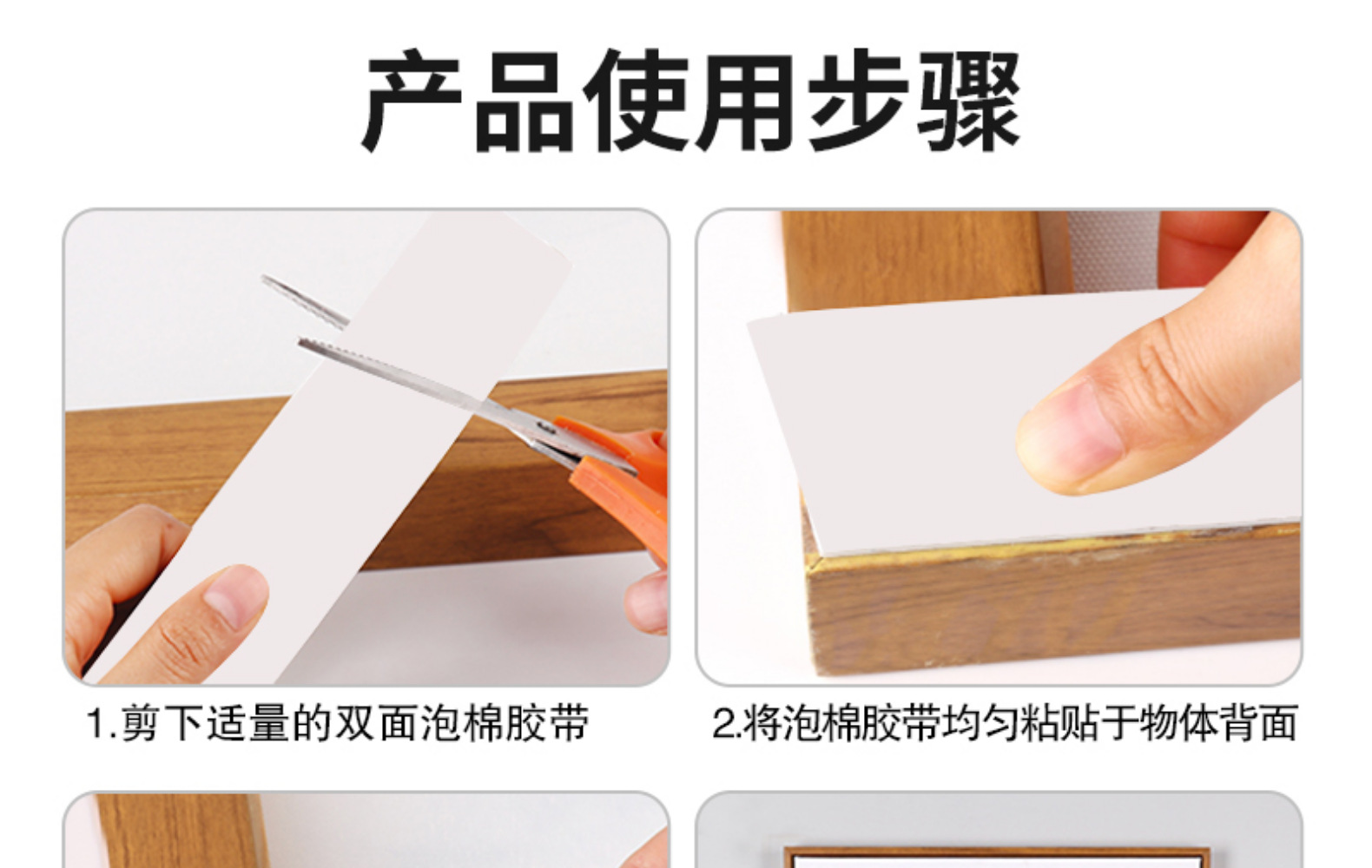 产品使用步骤

1.剪下适量的双面泡棉胶带

2.将泡棉胶带均匀粘贴于物体背面