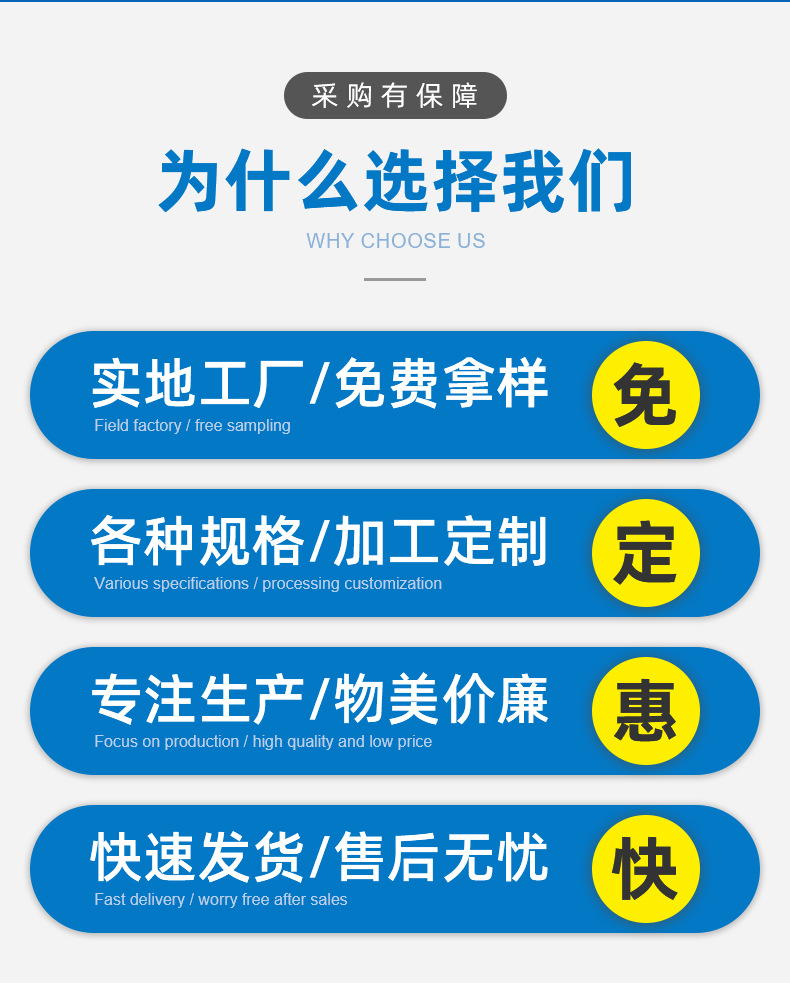 采购有保障

为什么选择我们

WHY CHOOSE US

实地工厂/免费拿样
Field factory / free sampling

免

各种规格/加工定制
Various specifications / processing customization

定

专注生产/物美价廉
Focus on production / high quality and low price

惠

快速发货/售后无忧
Fast delivery / worry free after sales

快