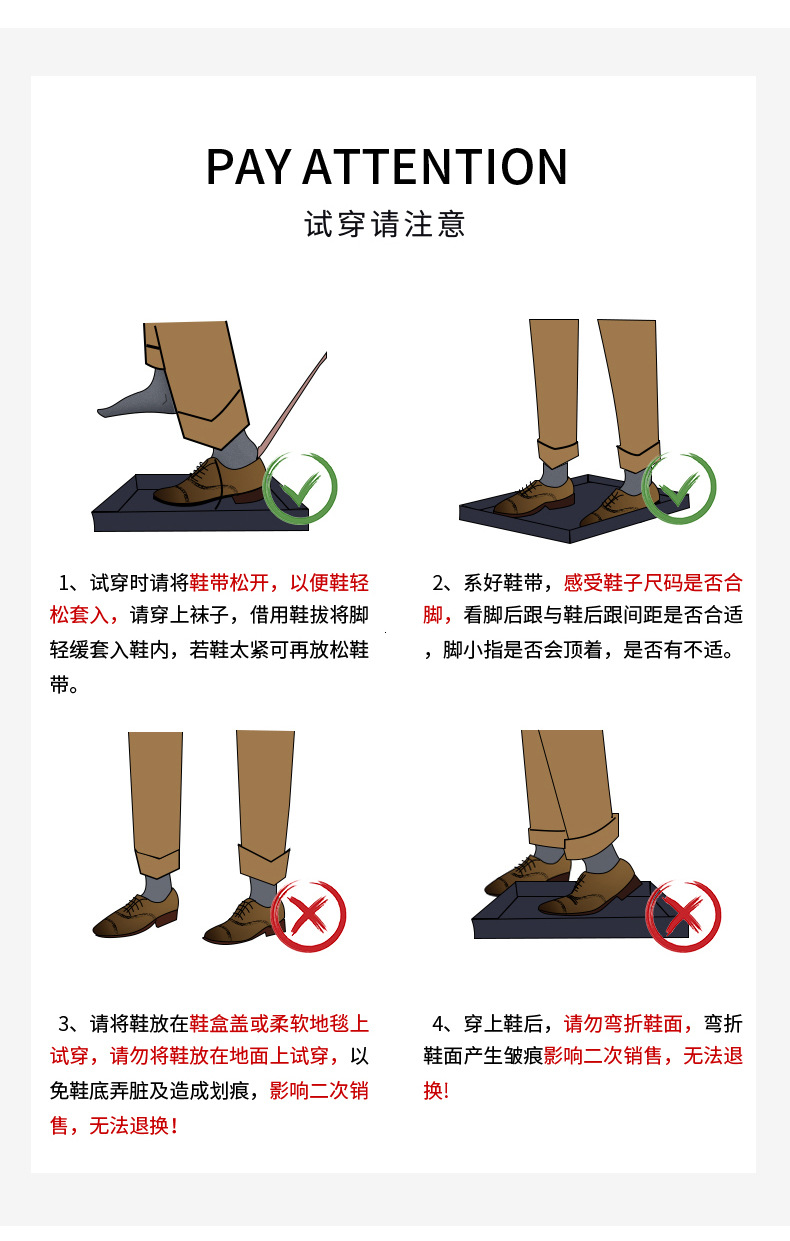 PAY ATTENTION

试穿请注意

1、试穿时请将鞋带松开，以便鞋轻松套入，请穿上袜子，借用鞋拔将脚轻缓套入鞋内，若鞋太紧可再放松鞋带。

2、系好鞋带，感受鞋子尺码是否合脚，看脚后跟与鞋后跟间距是否合适，脚小指是否会顶着，是否有不适。

3、请将鞋放在鞋盒盖或柔软地毯上试穿，请勿将鞋放在地面上试穿，以免鞋底弄脏及造成划痕，影响二次销售，无法退换！

4、穿上鞋后，请勿弯折鞋面，弯折鞋面产生皱痕影响二次销售，无法退换!