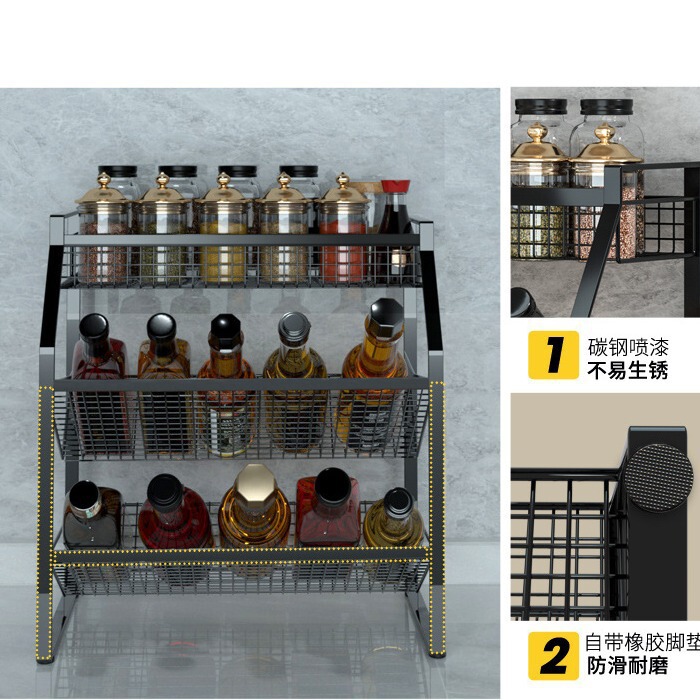 1 碳钢喷漆
不易生锈

2 自带橡胶脚垫
防滑耐磨