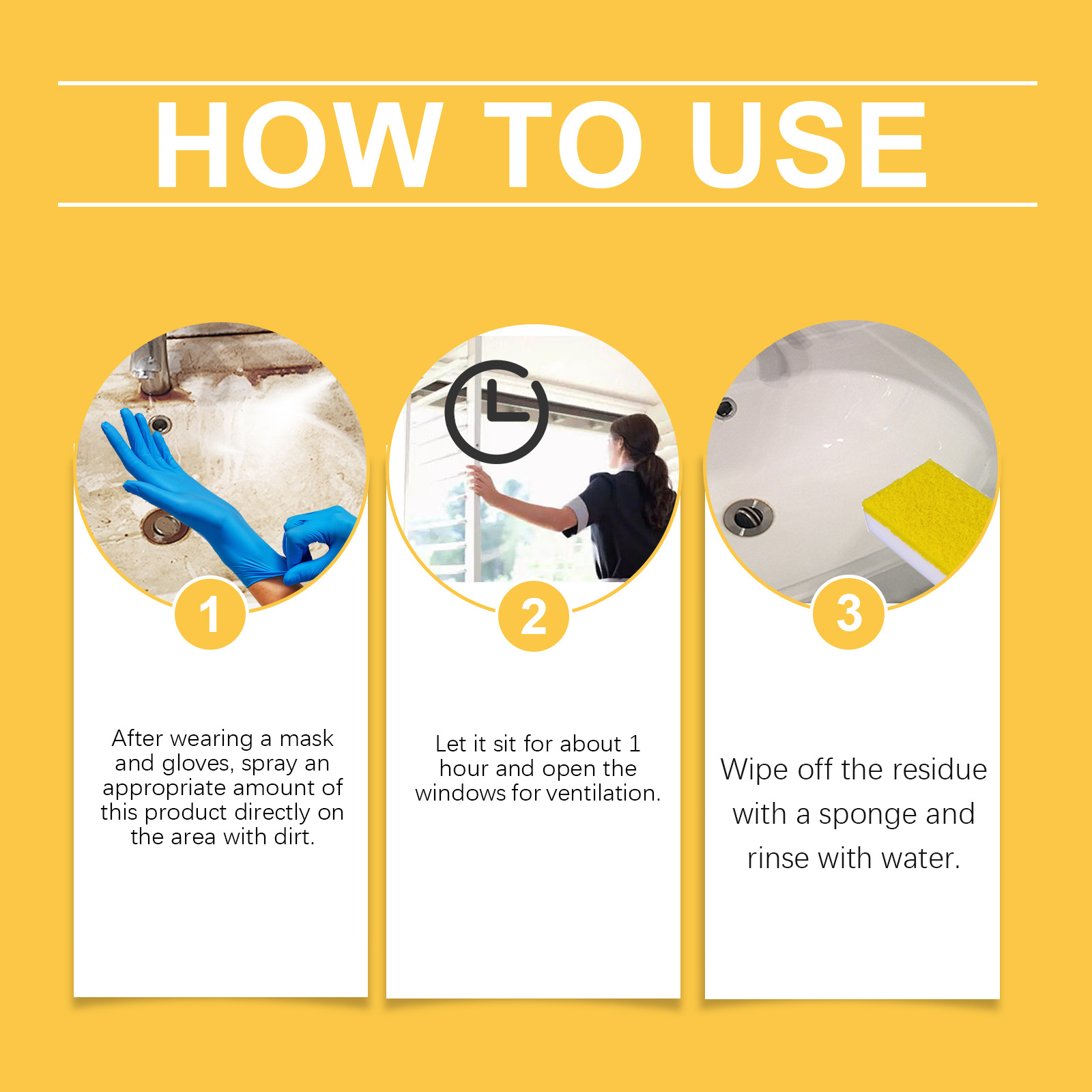 HOW TO USE

1

After wearing a mask and gloves, spray an appropriate amount of this product directly on the area with dirt.

2

Let it sit for about 1 hour and open the windows for ventilation.

3

Wipe off the residue with a sponge and rinse with water.