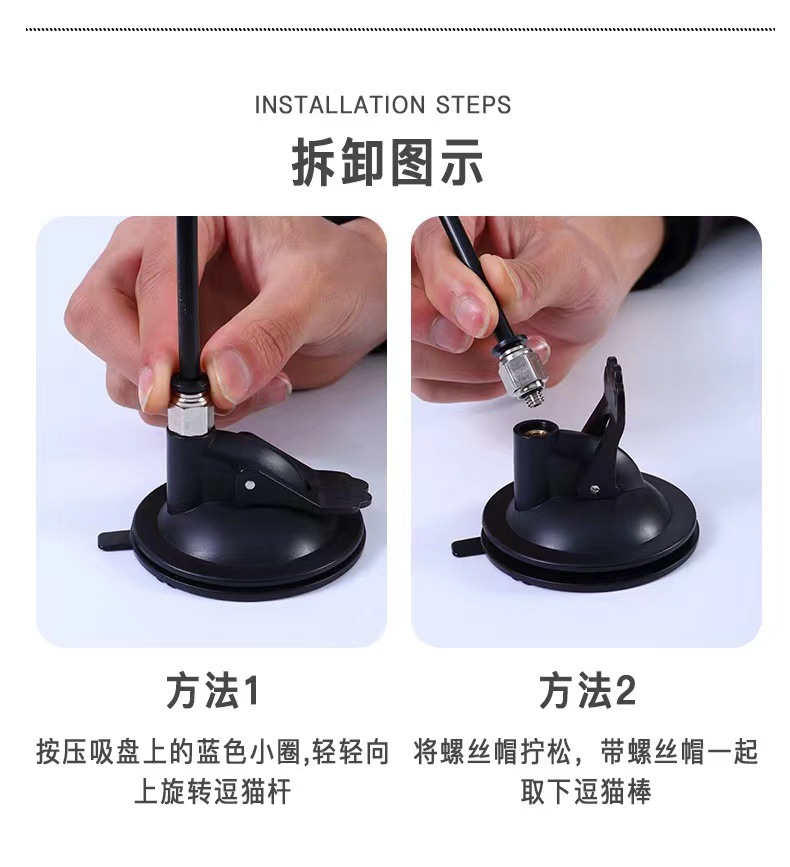 INSTALLATION STEPS

拆卸图示

方法1

按压吸盘上的蓝色小圈,轻轻向上旋转逗猫杆

方法2

将螺丝帽拧松，带螺丝帽一起取下逗猫棒