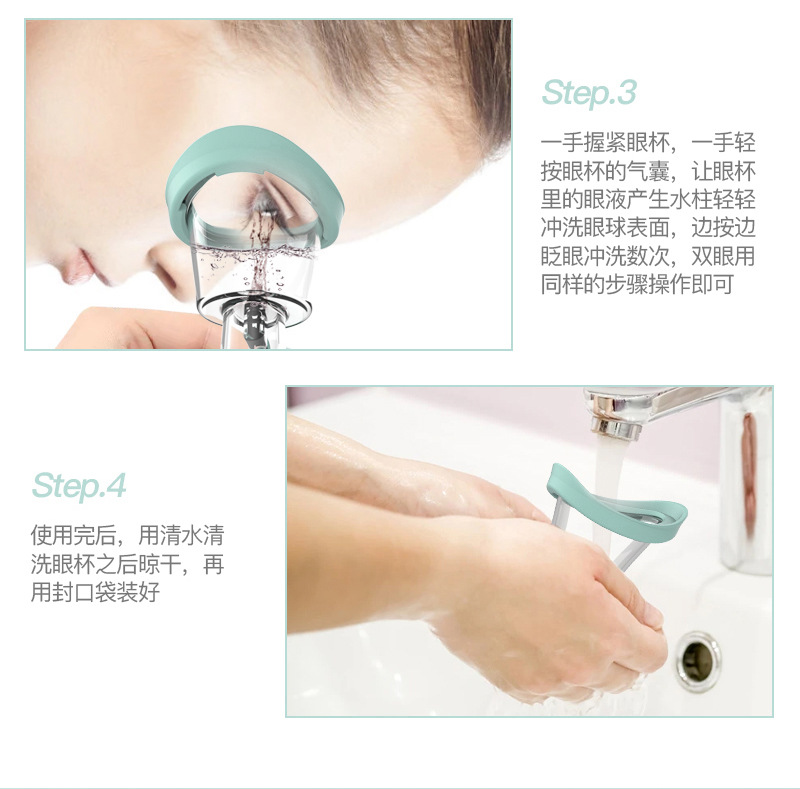 Step.3

一手握紧眼杯，一手轻按眼杯的气囊，让眼杯里的眼液产生水柱轻轻冲洗眼球表面，边按边眨眼冲洗数次，双眼用同样的步骤操作即可

Step.4

使用完后，用清水清洗眼杯之后晾干，再用封口袋装好