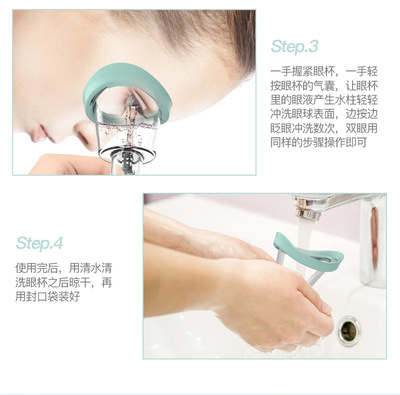 Step.3

一手握紧眼杯，一手轻按眼杯的气囊，让眼杯里的眼液产生水柱轻轻冲洗眼球表面，边按边眨眼冲洗数次，双眼用同样的步骤操作即可

Step.4

使用完后，用清水清洗眼杯之后晾干，再用封口袋装好