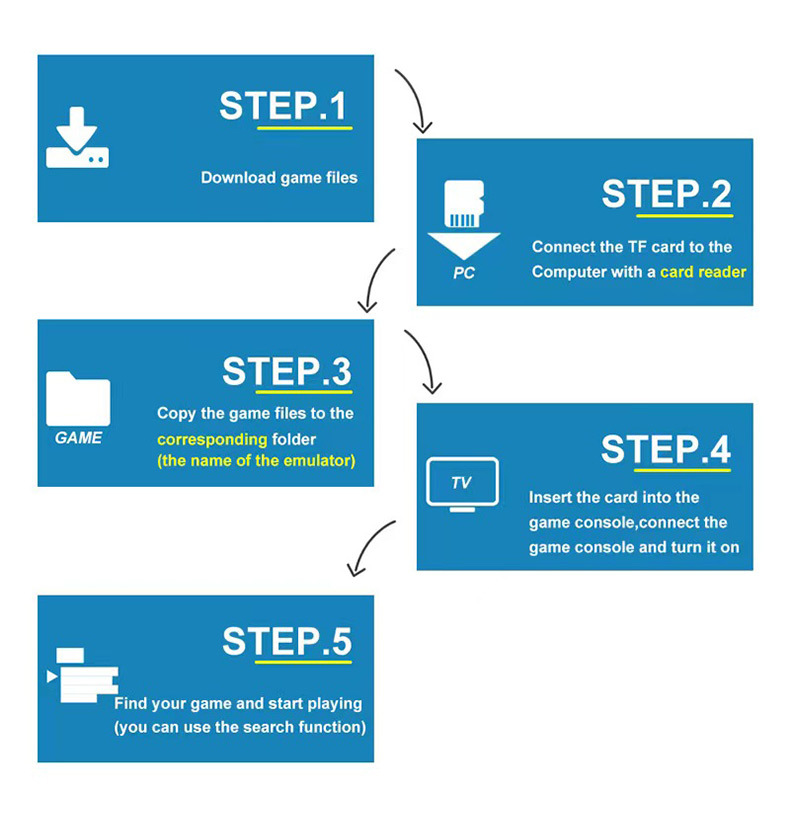 STEP.1

Download game files

STEP.2

PC

Connect the TF card to the Computer with a card reader

STEP.3

GAME

Copy the game files to the corresponding folder (the name of the emulator)

STEP.4

TV

Insert the card into the game console,connect the game console and turn it on

STEP.5

Find your game and start playing (you can use the search function)