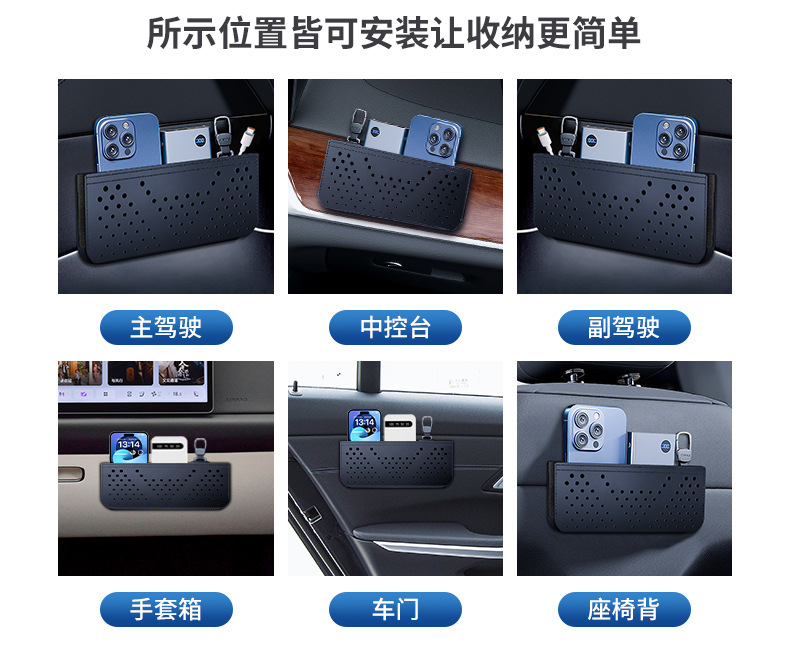 所示位置皆可安装让收纳更简单

主驾驶

中控台

副驾驶

13:14

13:14

手套箱

车门

座椅背