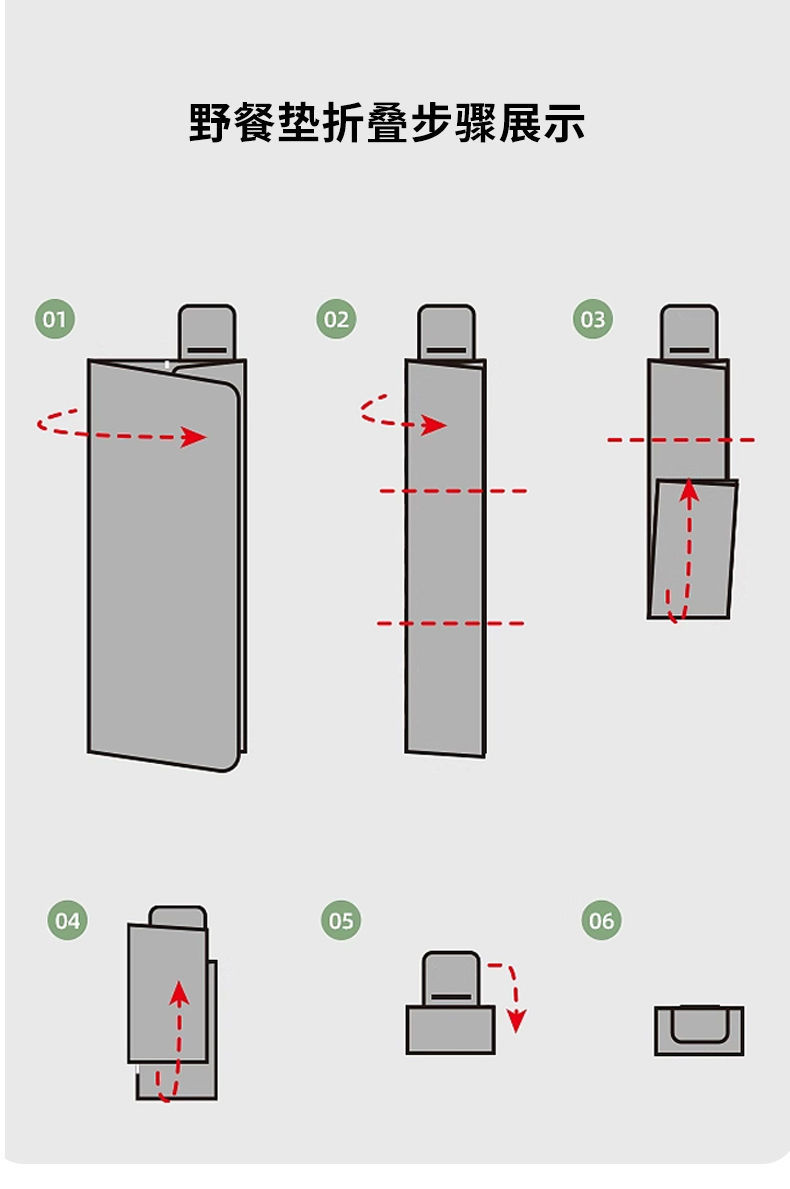 野餐垫折叠步骤展示

01

02

03

04

05

06