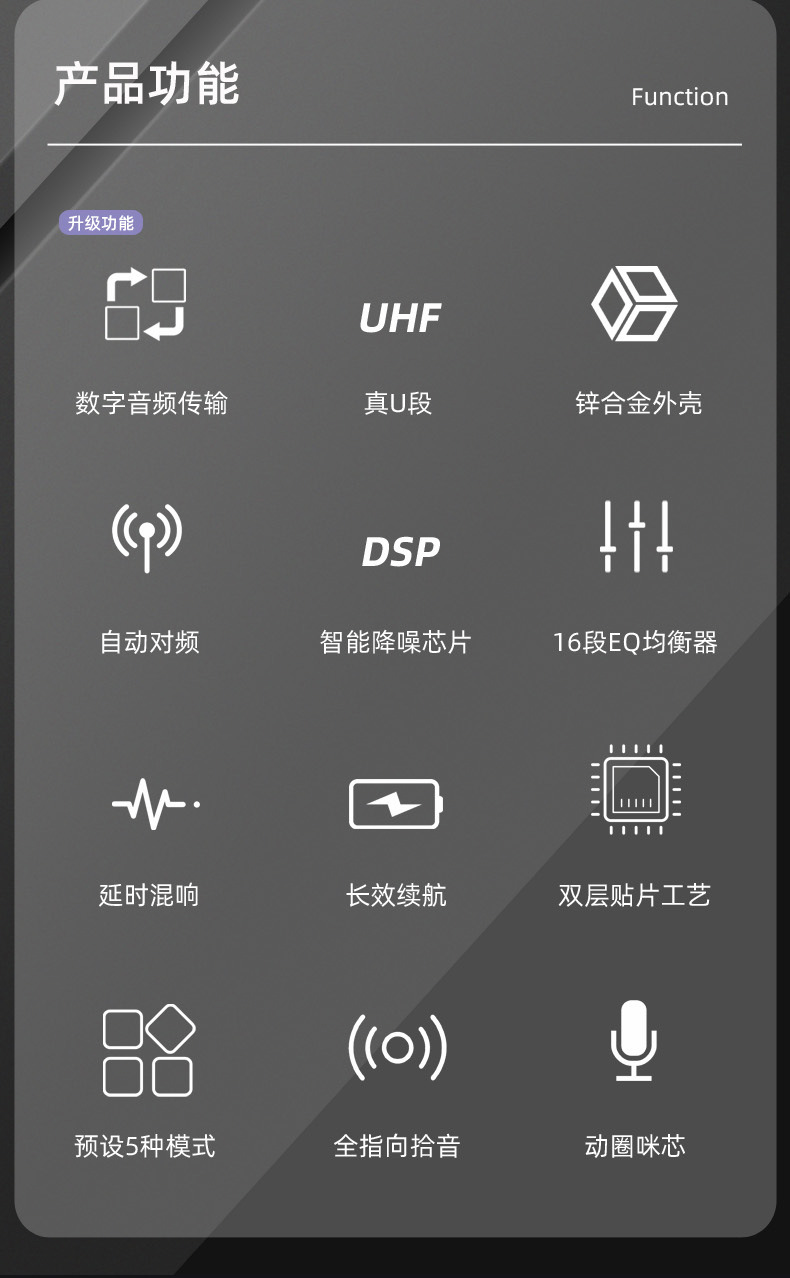 产品功能

Function

升级功能

数字音频传输

UHF

真U段

锌合金外壳

自动对频

DSP

智能降噪芯片

16段EQ均衡器

延时混响

长效续航

双层贴片工艺

预设5种模式

全指向拾音

动圈咪芯