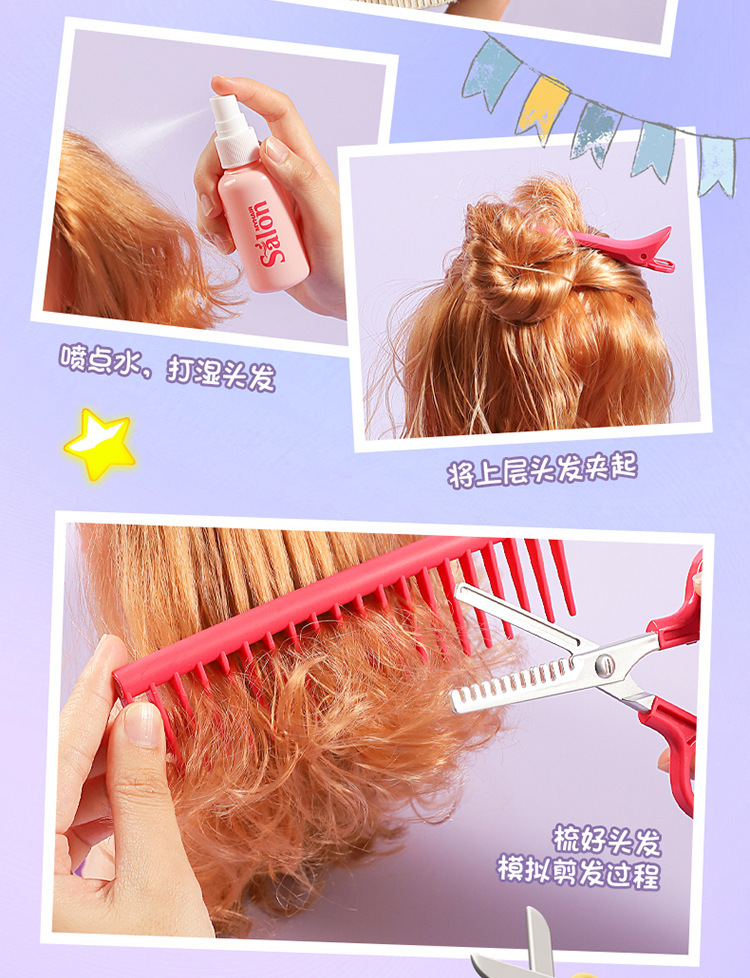 Salon

喷点水，打湿头发

将上层头发夹起

梳好头发
模拟剪发过程