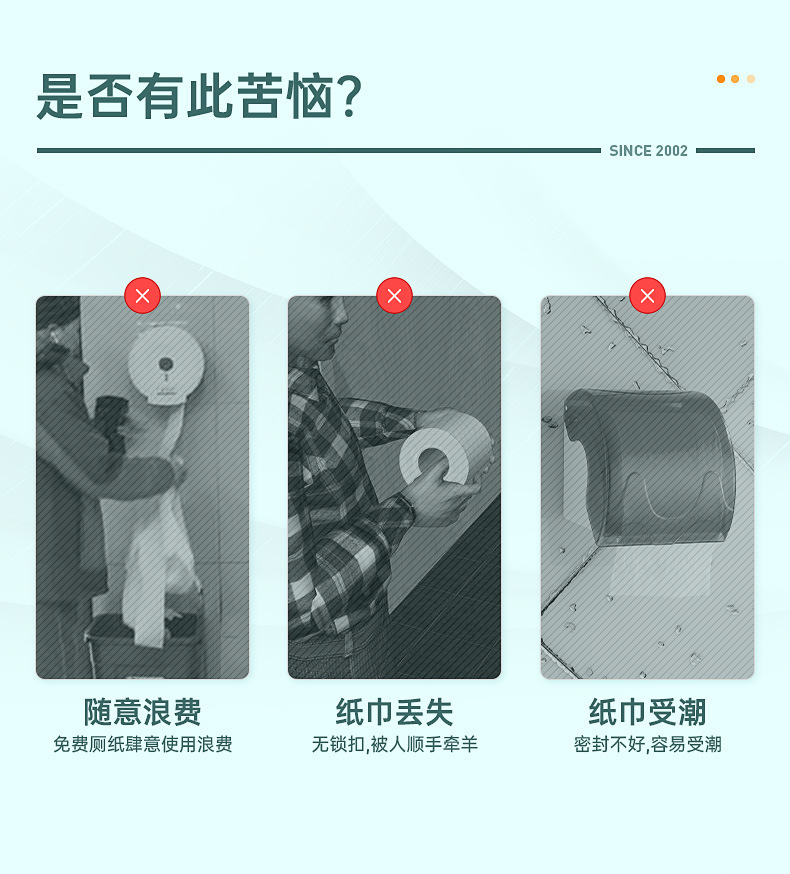 是否有此苦恼?

SINCE 2002

随意浪费
免费厕纸肆意使用浪费

纸巾丢失
无锁扣,被人顺手牵羊

纸巾受潮
密封不好,容易受潮