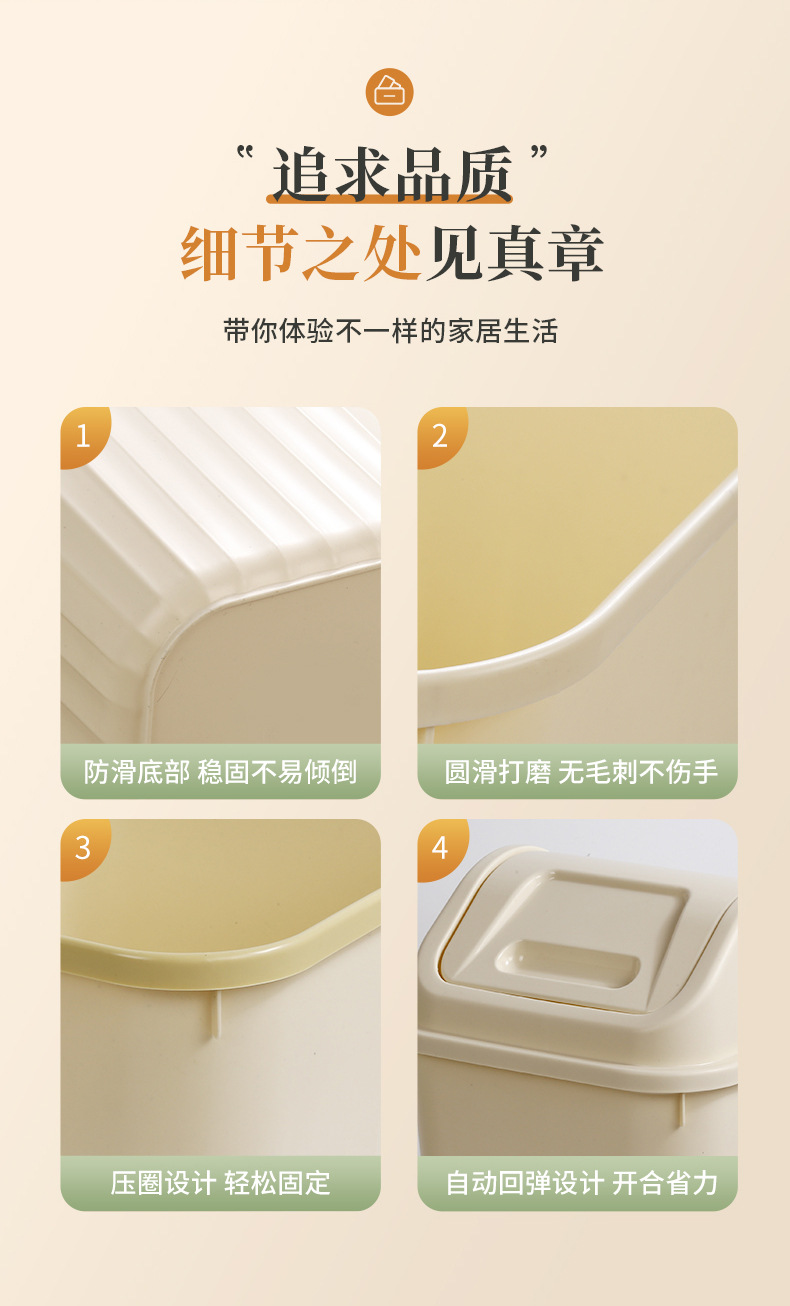 “追求品质”
细节之处见真章

带你体验不一样的家居生活

1
防滑底部 稳固不易倾倒

2
圆滑打磨 无毛刺不伤手

3
压圈设计 轻松固定

4
自动回弹设计 开合省力